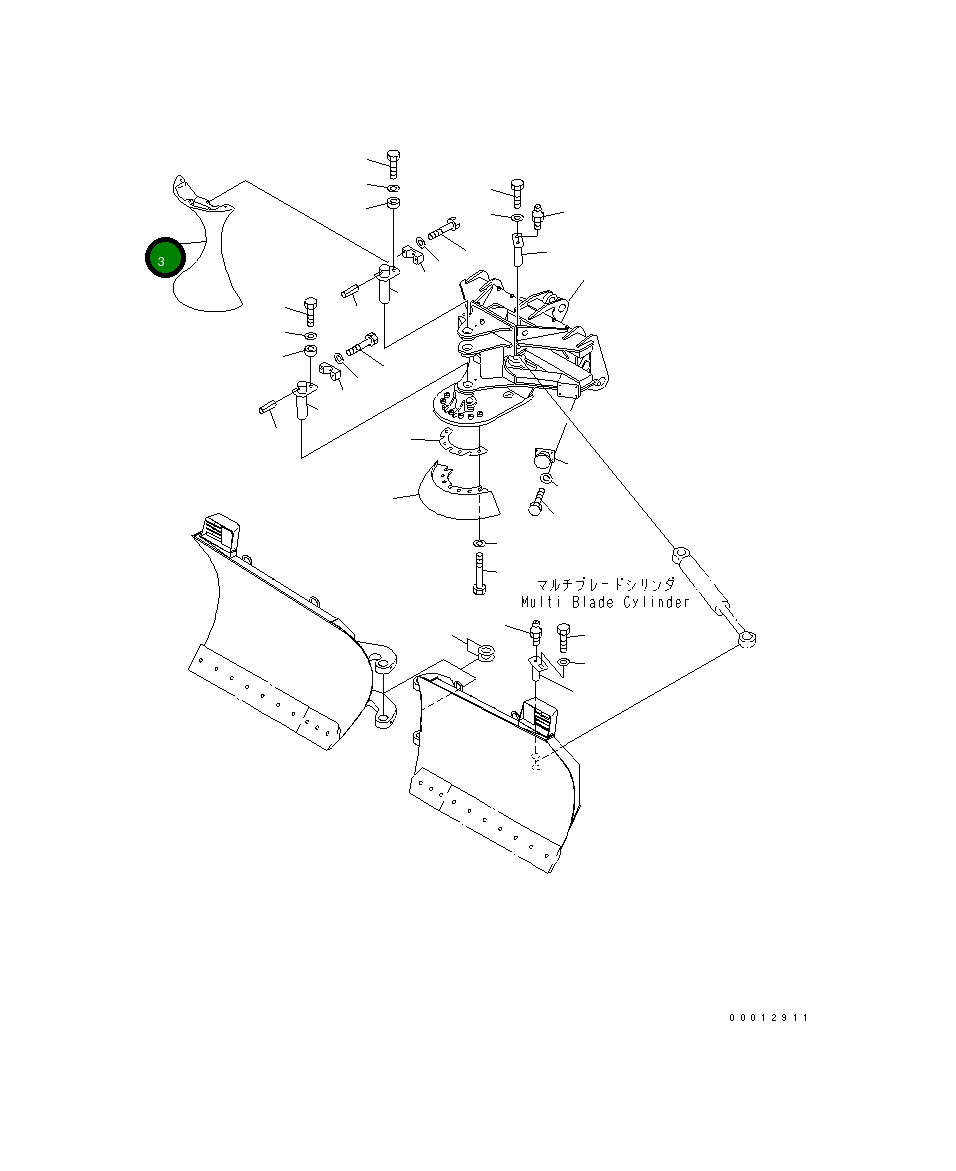 3

マルチブレードシリンダ
Multi Blade Cylinder

00012911