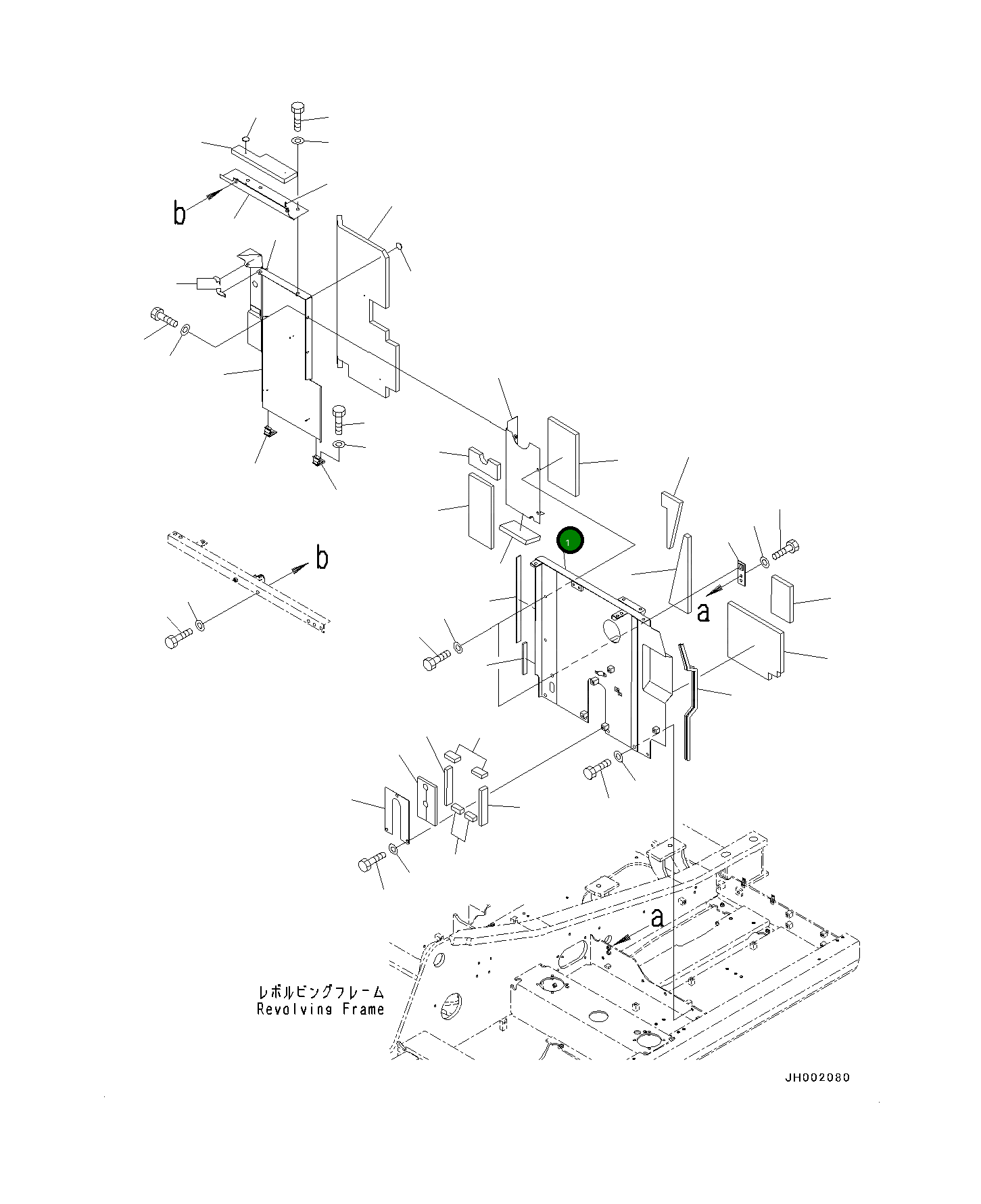 b

b

1

a

a

レボルビングフレーム
Revolving Frame

JH002080