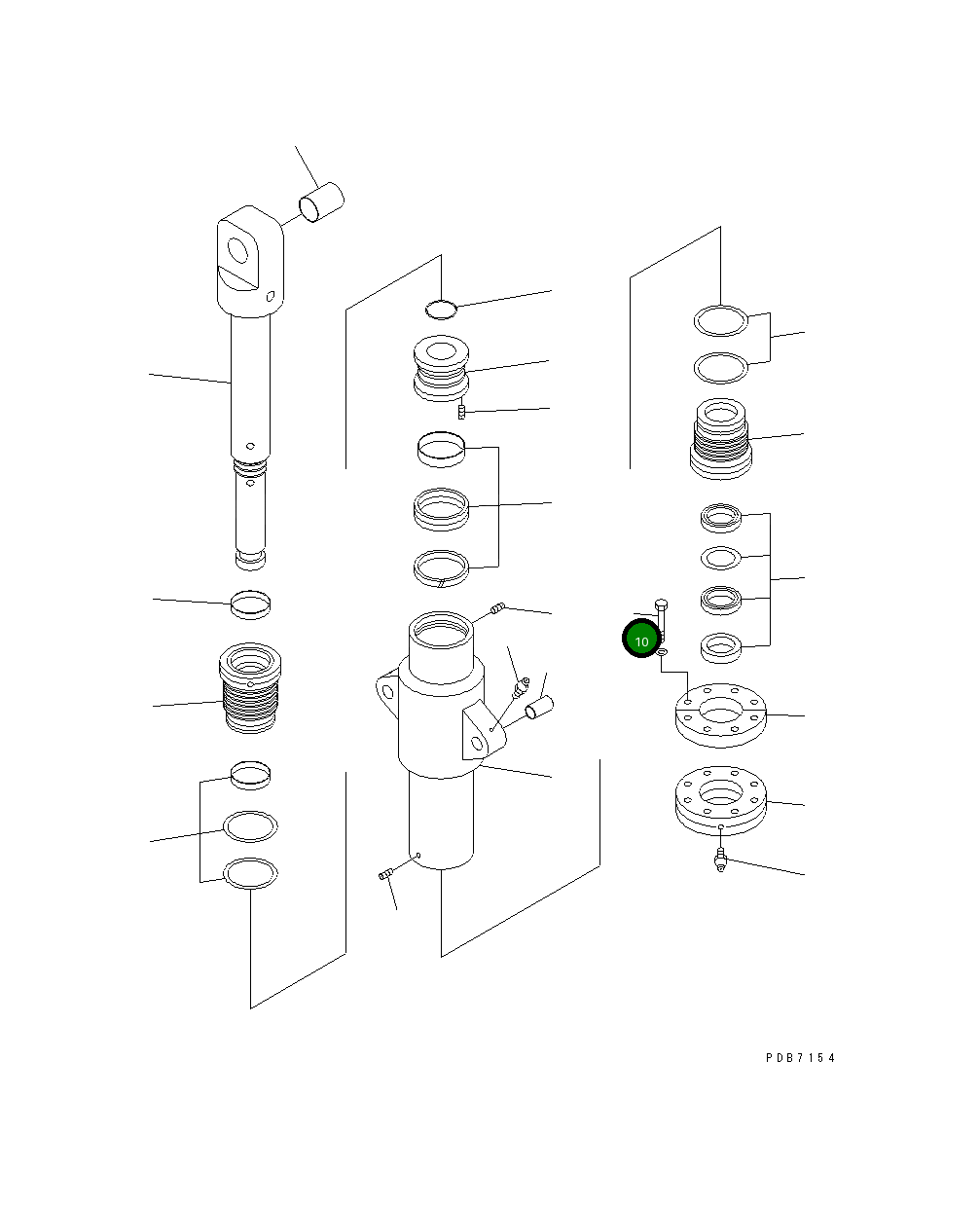 10

PDB7154