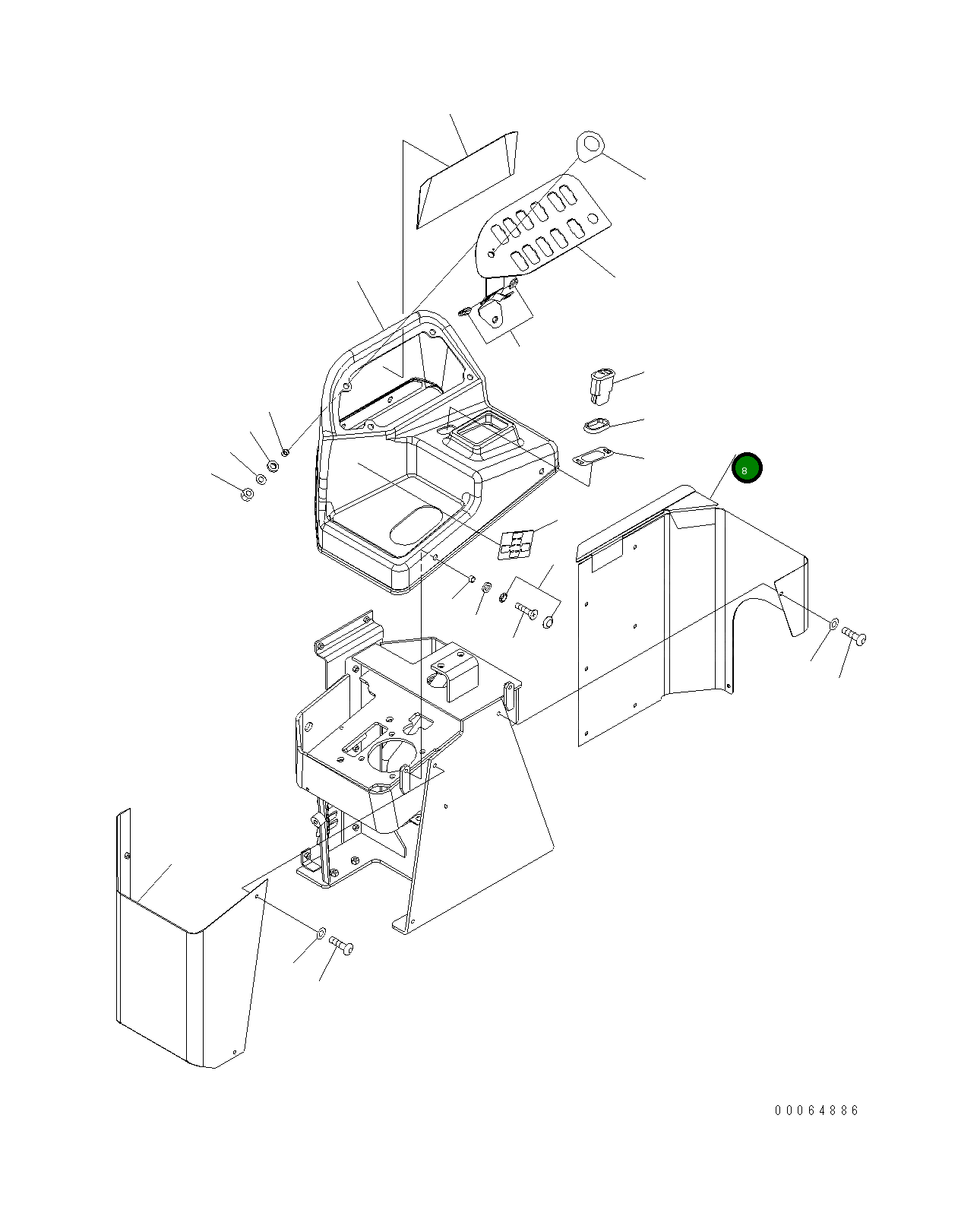 8

00064886