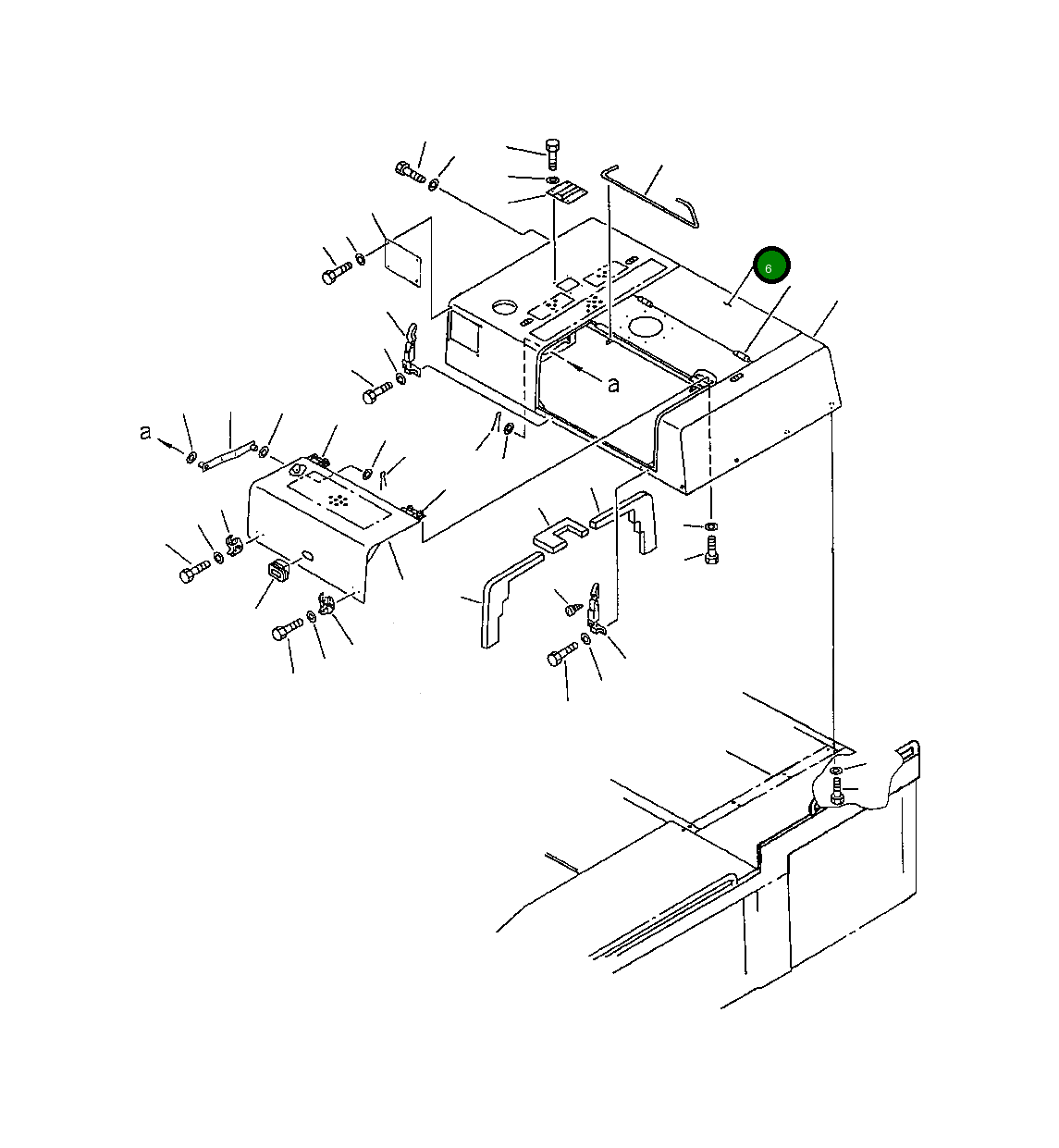 6

a

a