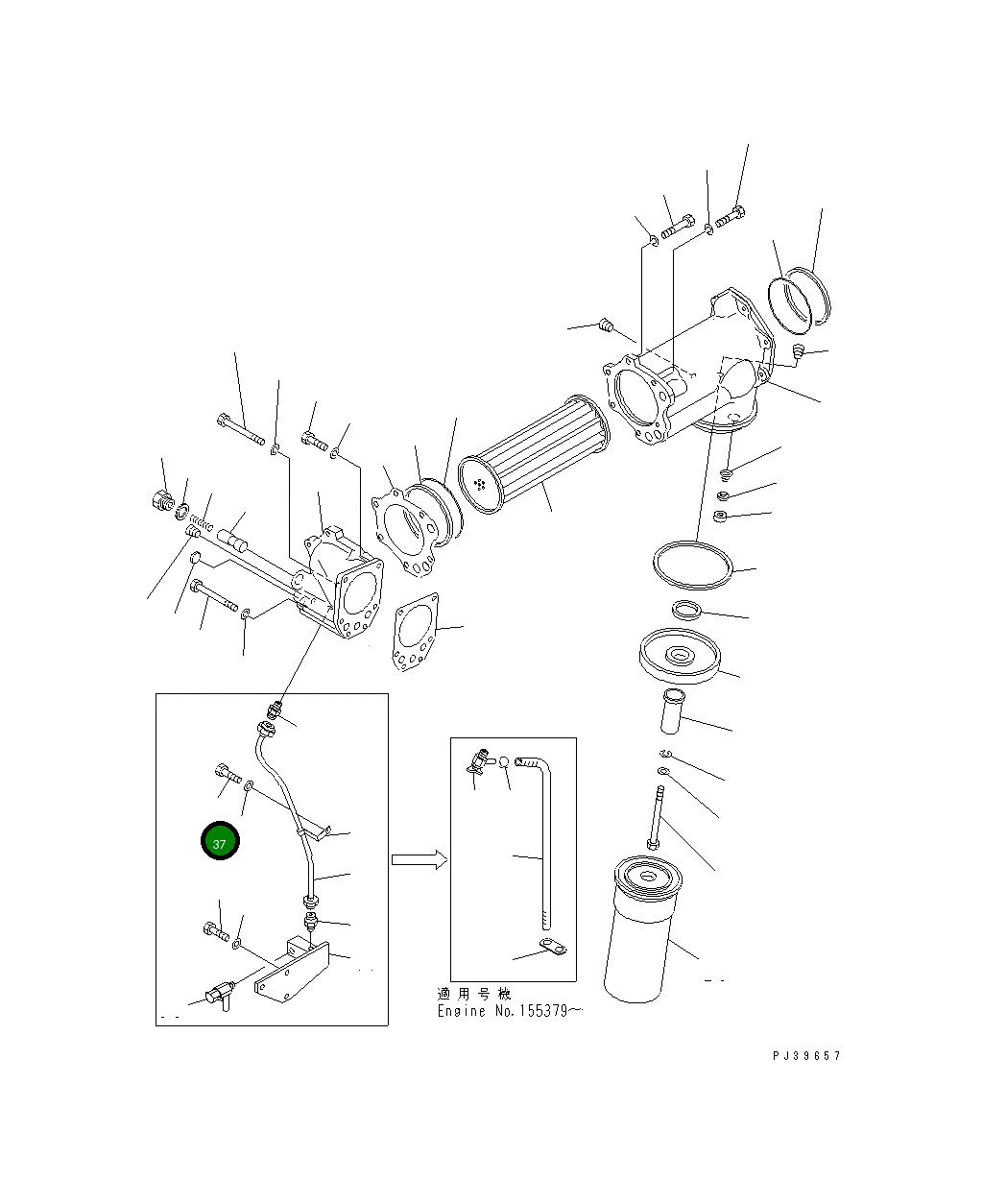 37

適用号機
Engine No.155379~

PJ39657