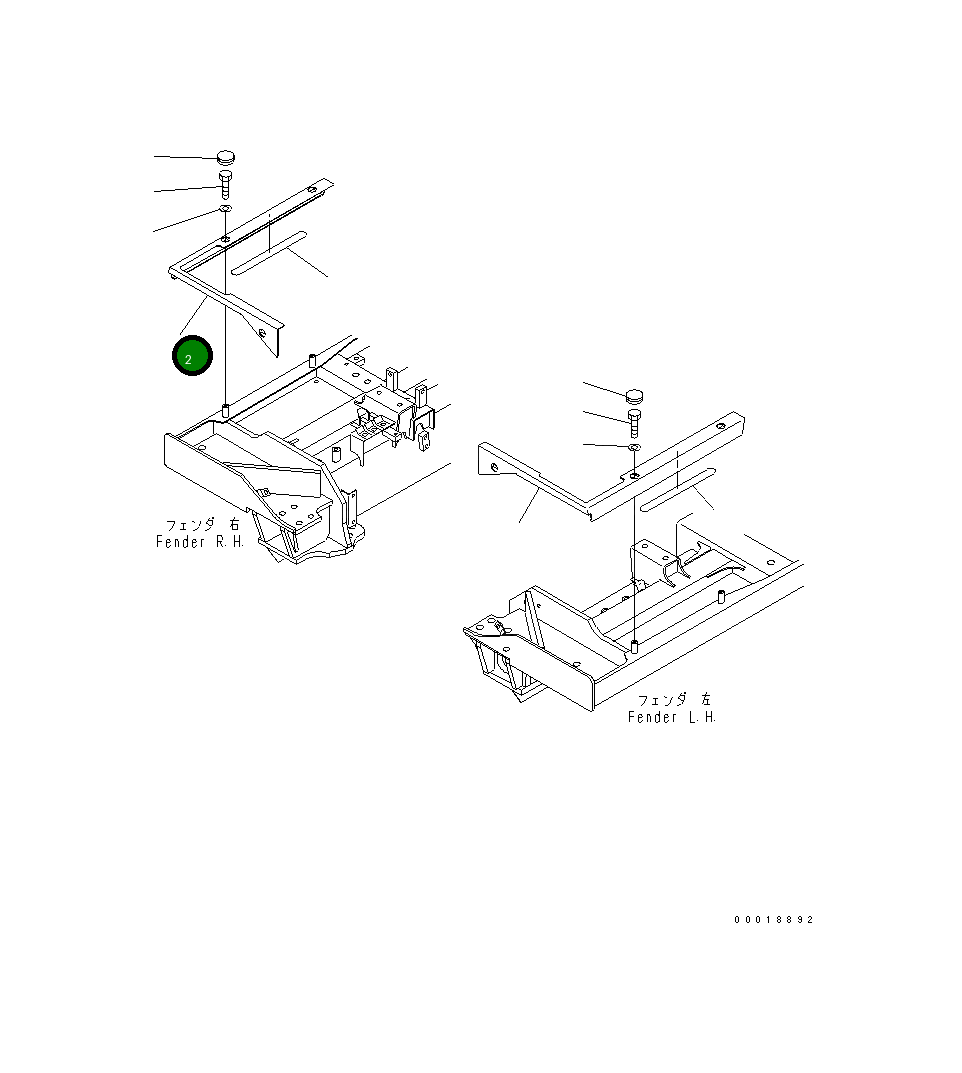 2

フェンダ 右
Fender R.H.

フェンダ 左
Fender L.H.

00018892