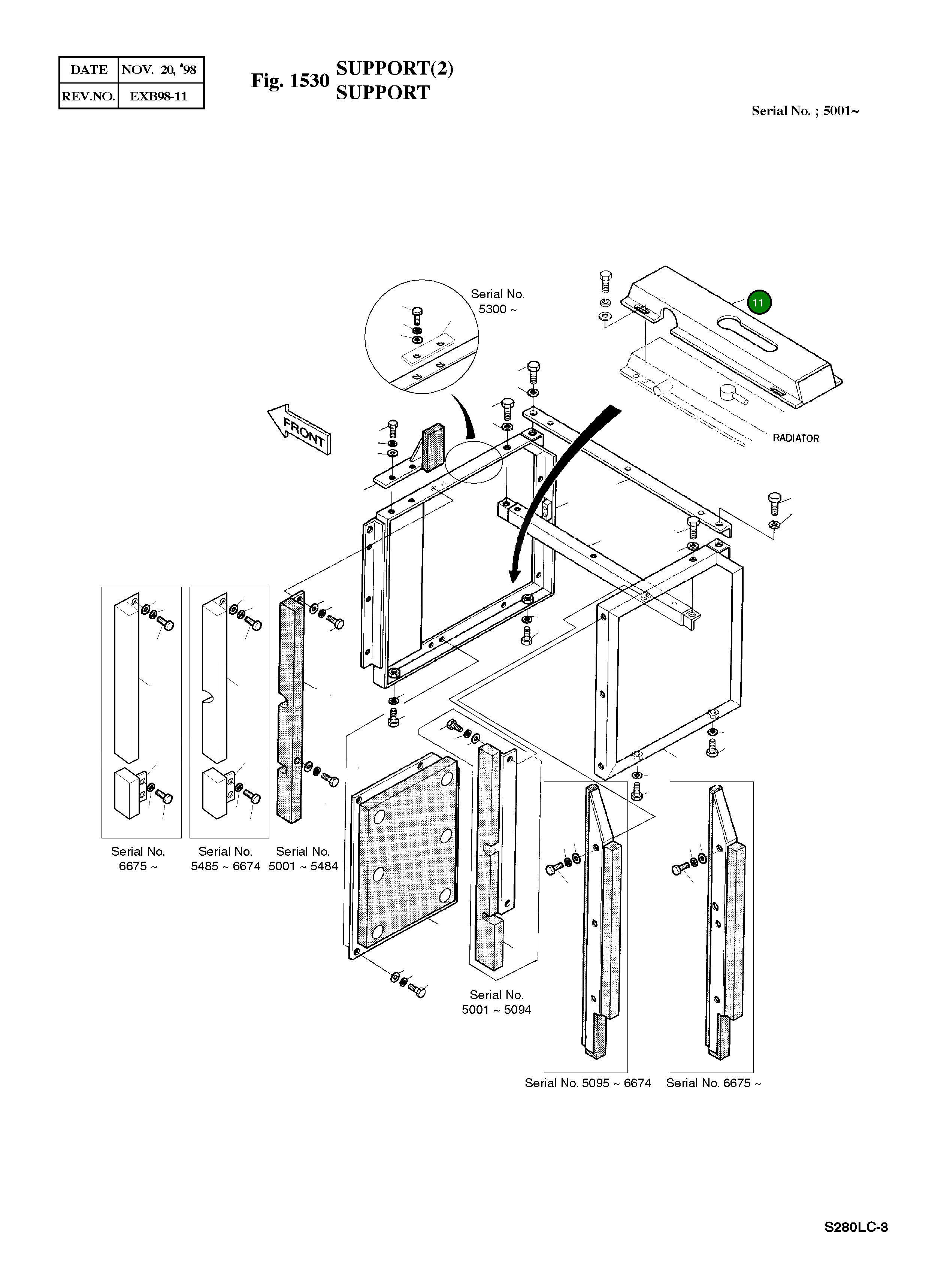 | DATE | NOV. 20, '98 |
|---|---|
| REV.NO. | EXB98-11 |

Fig. 1530 SUPPORT(2)
SUPPORT

Serial No. ; 5001~

Serial No. 5300 ~

11

FRONT

RADIATOR

Serial No. 6675 ~

Serial No. 5485 ~ 6674

Serial No. 5001 ~ 5484

Serial No. 5001 ~ 5094

Serial No. 5095 ~ 6674

Serial No. 6675 ~

S280LC-3