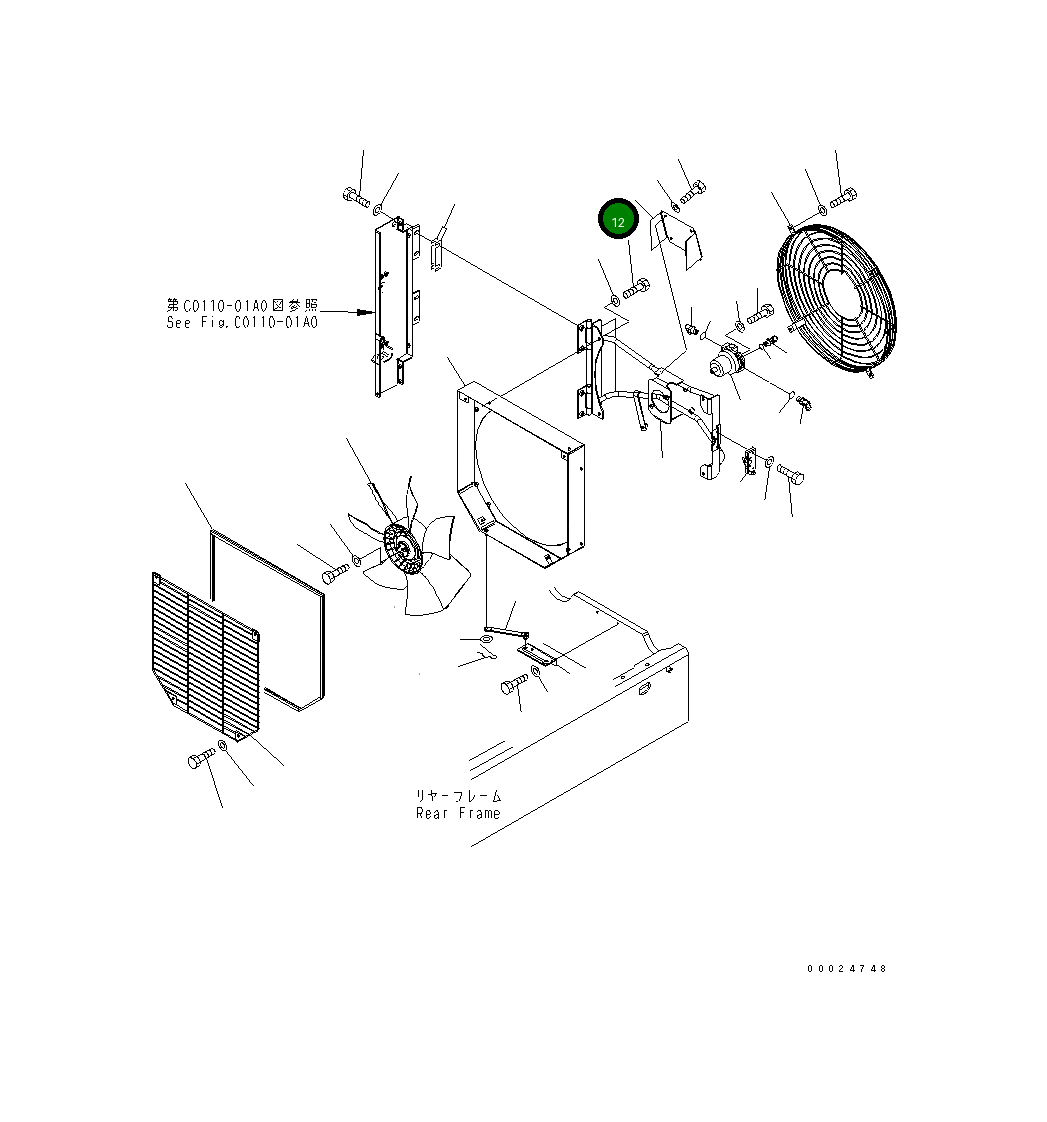 12

第C0110-01A0図参照
See Fig.C0110-01A0

リヤーフレーム
Rear Frame

00024748