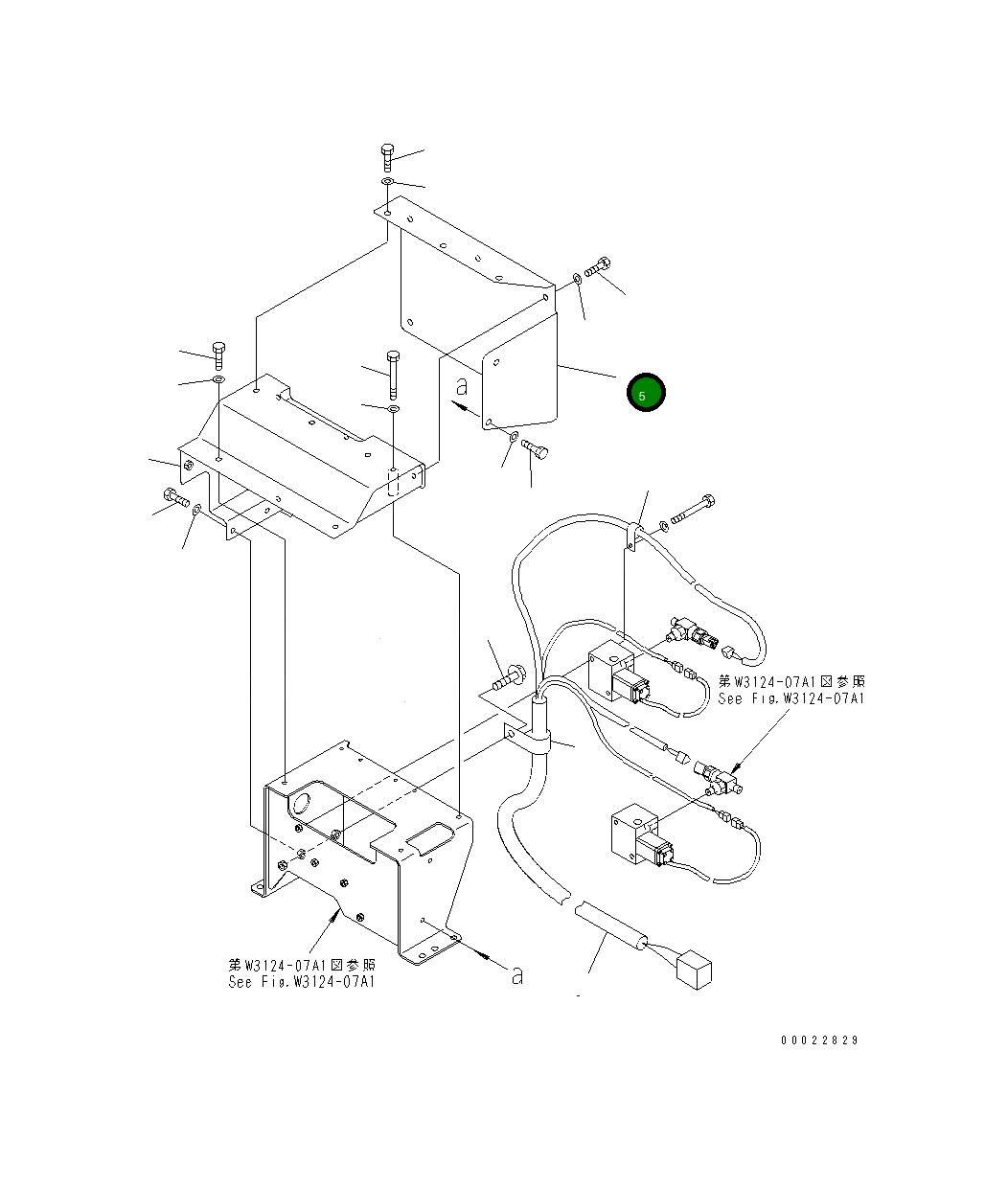 a

5

第W3124-07A1図参照
See Fig.W3124-07A1

第W3124-07A1図参照
See Fig.W3124-07A1

a

00022829