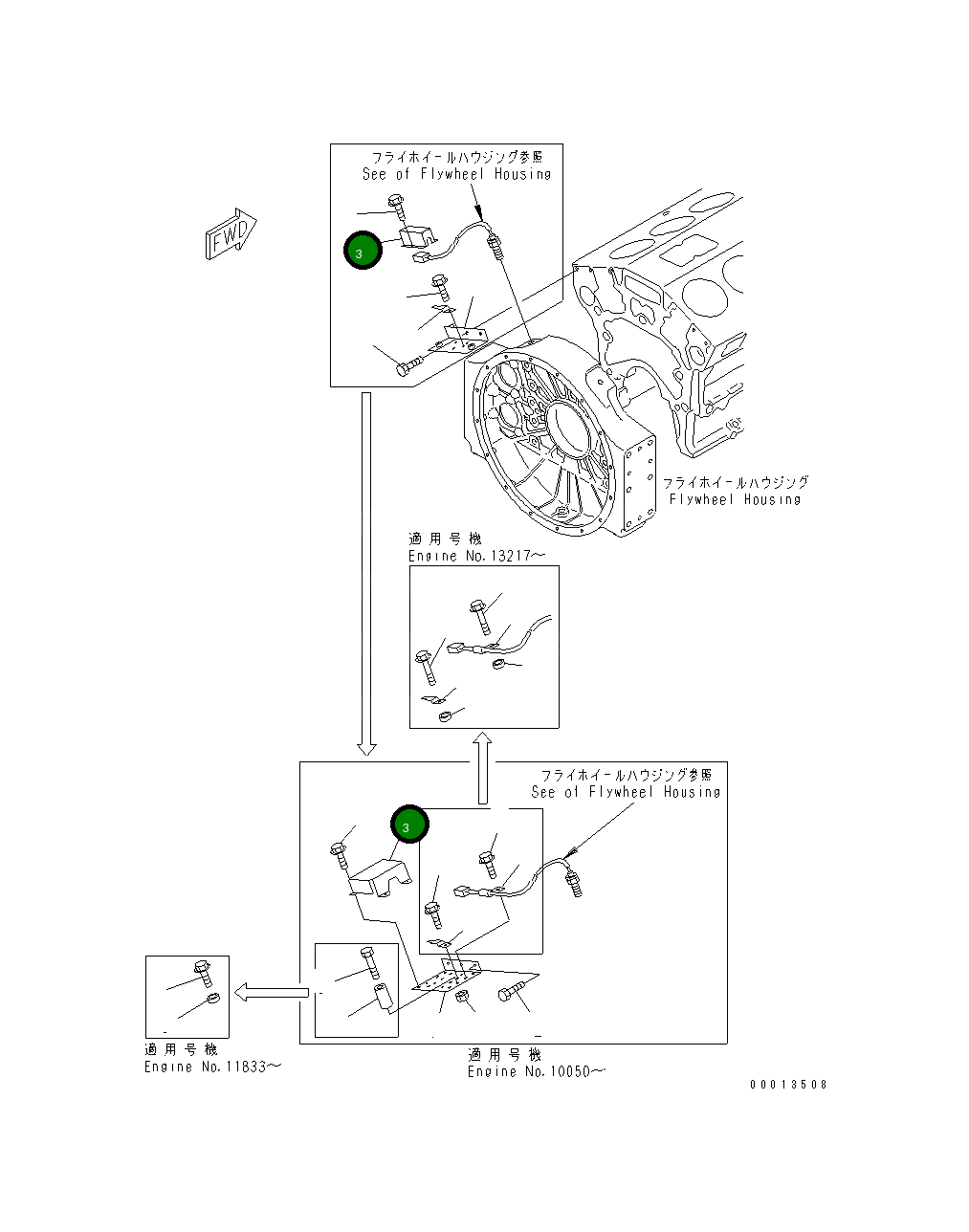 フライホイールハウジング参照
See of Flywheel Housing

FWD

3

フライホイールハウジング
Flywheel Housing

適用号機
Engine No.13217～

フライホイールハウジング参照
See of Flywheel Housing

3

適用号機
Engine No.11833～

適用号機
Engine No.10050～

00013508