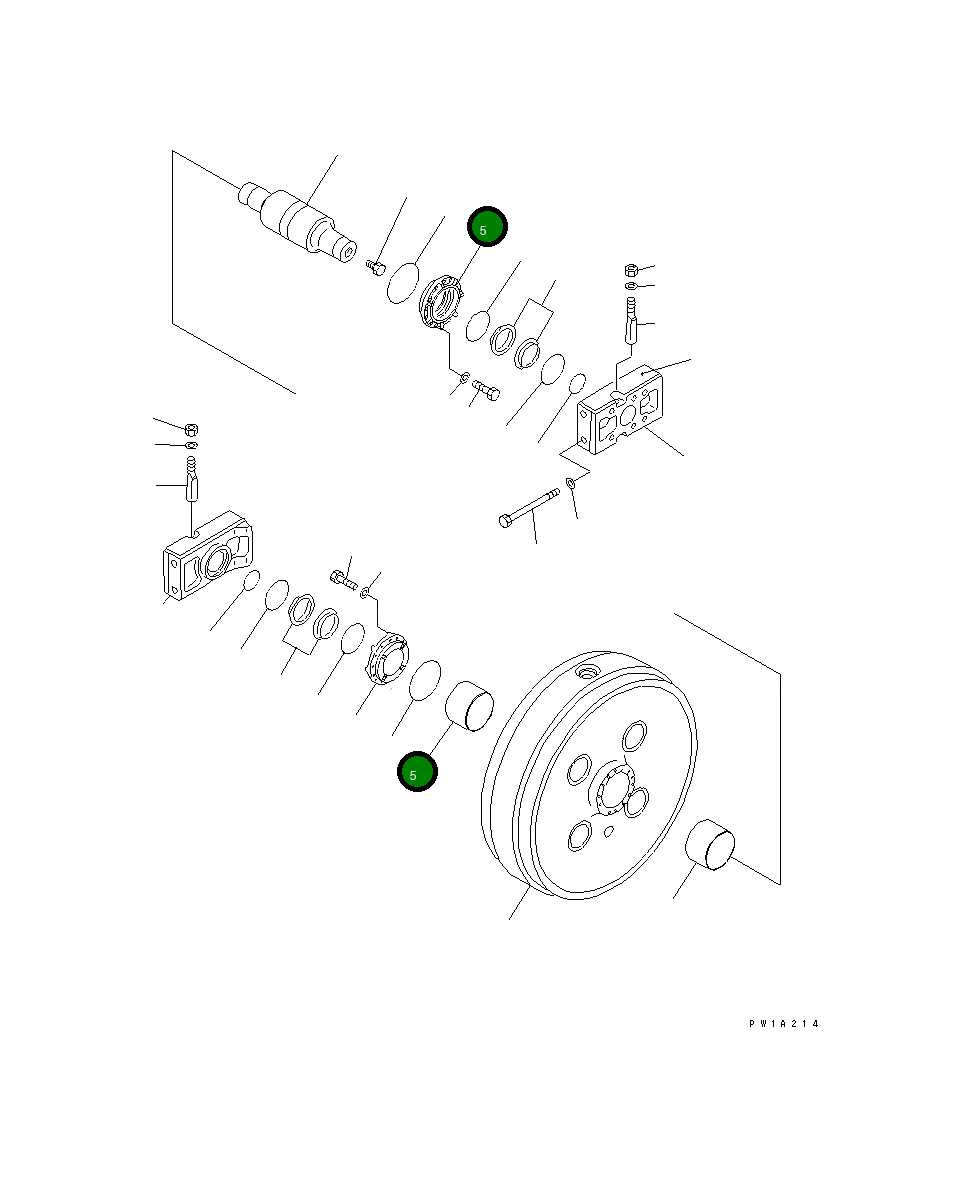 5

5

PW1A214