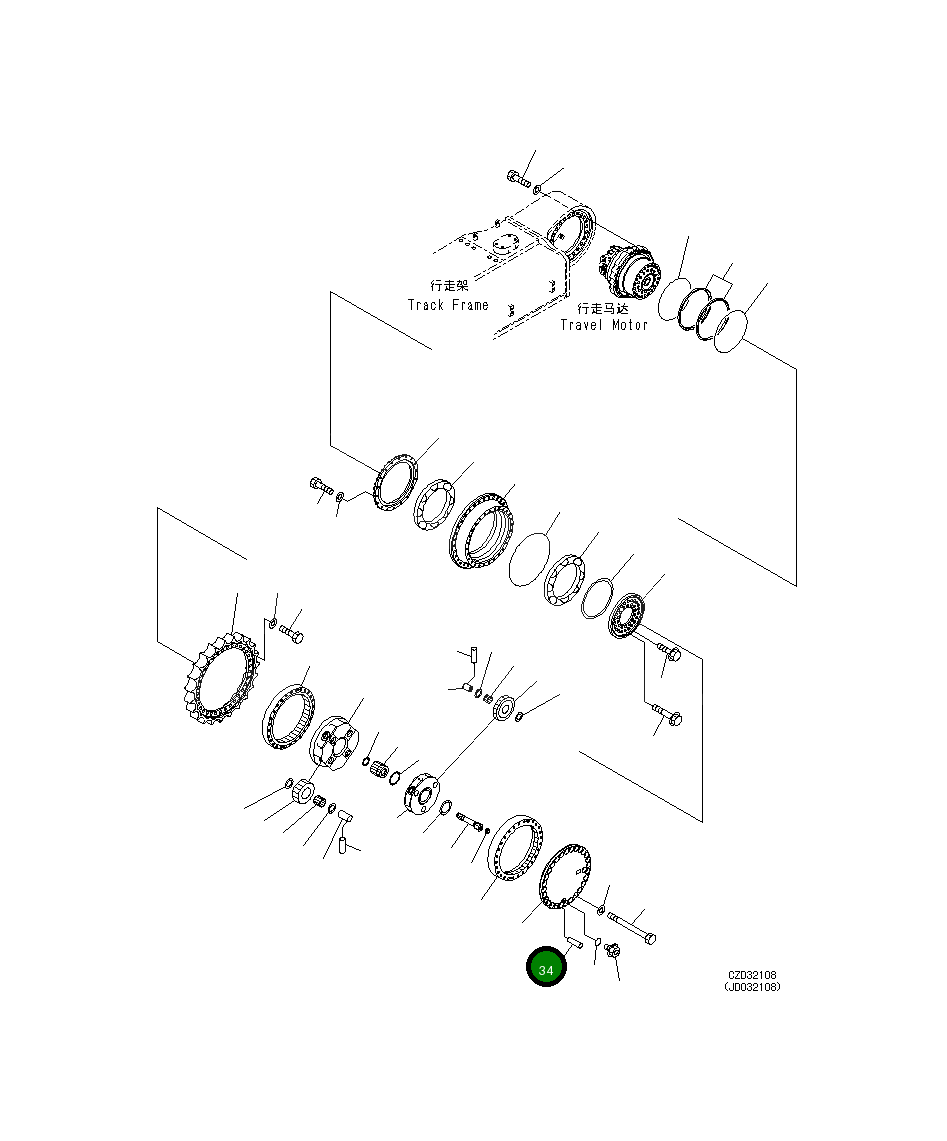 行走架
Track Frame
行走马达
Travel Motor
34
CZD32108
(JD032108)