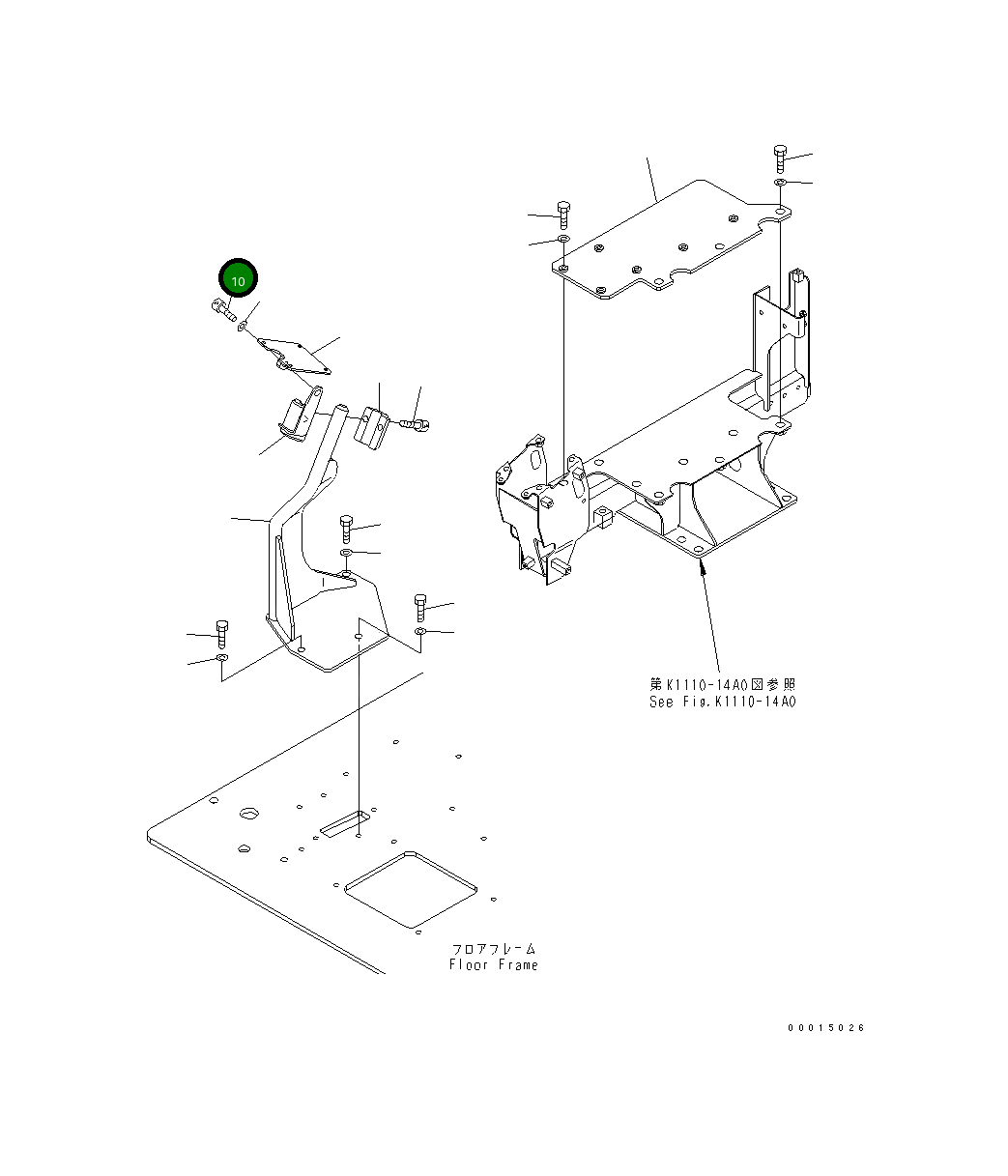 10

第K1110-14A0図参照
See Fig.K1110-14A0

フロアフレーム
Floor Frame

00015026