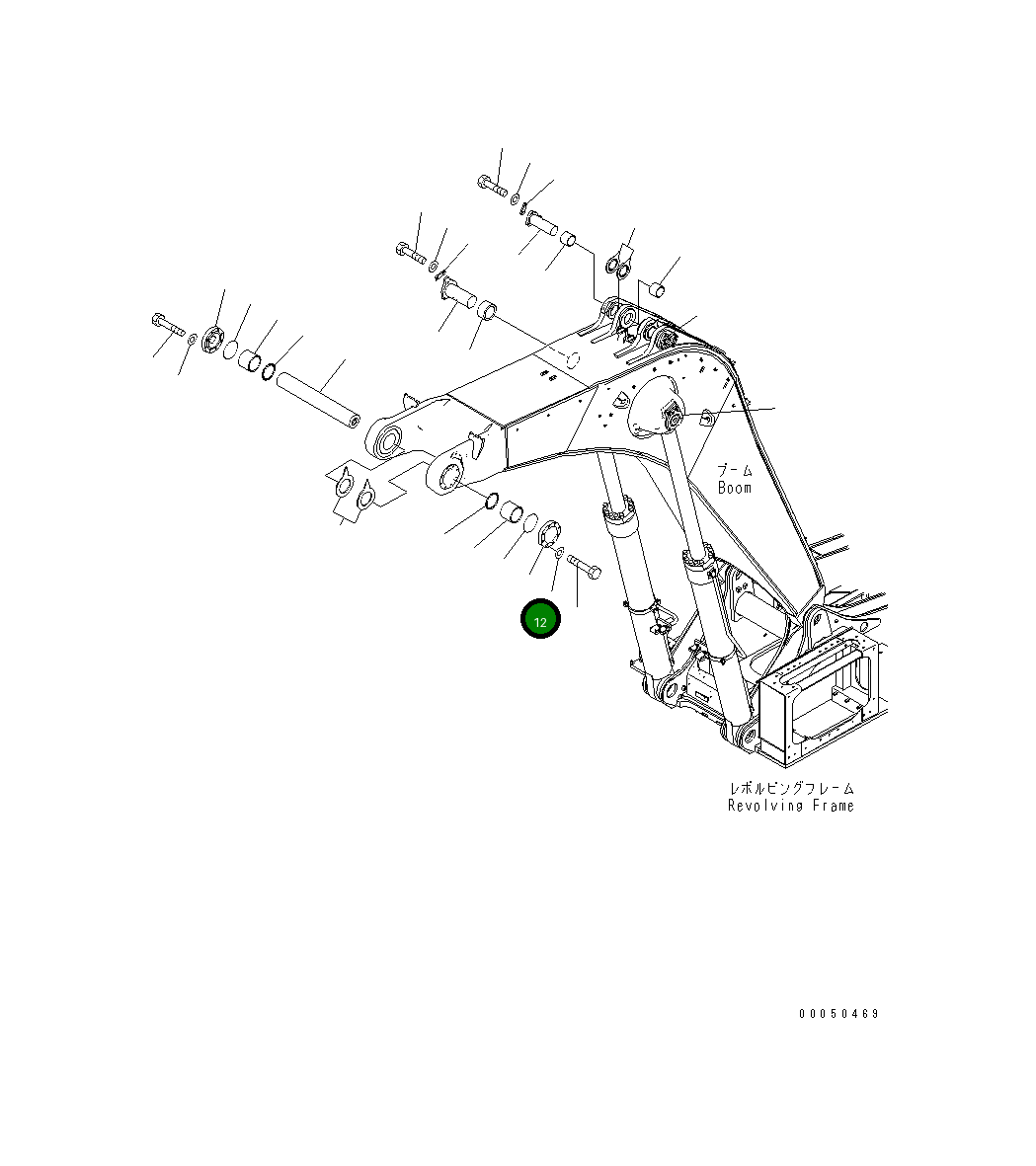 ブーム
Boom

12

レボルビングフレーム
Revolving Frame

00050469