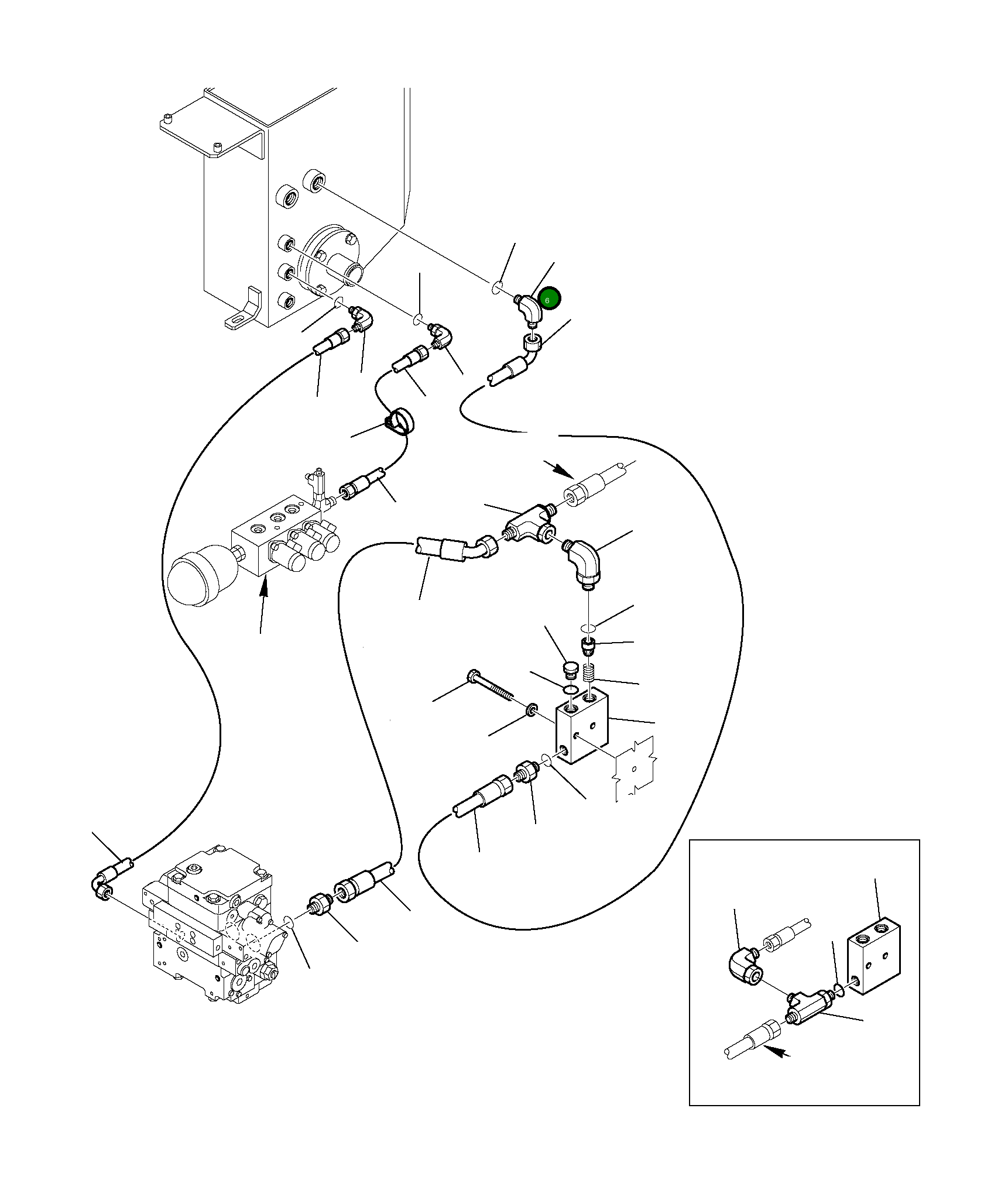 6