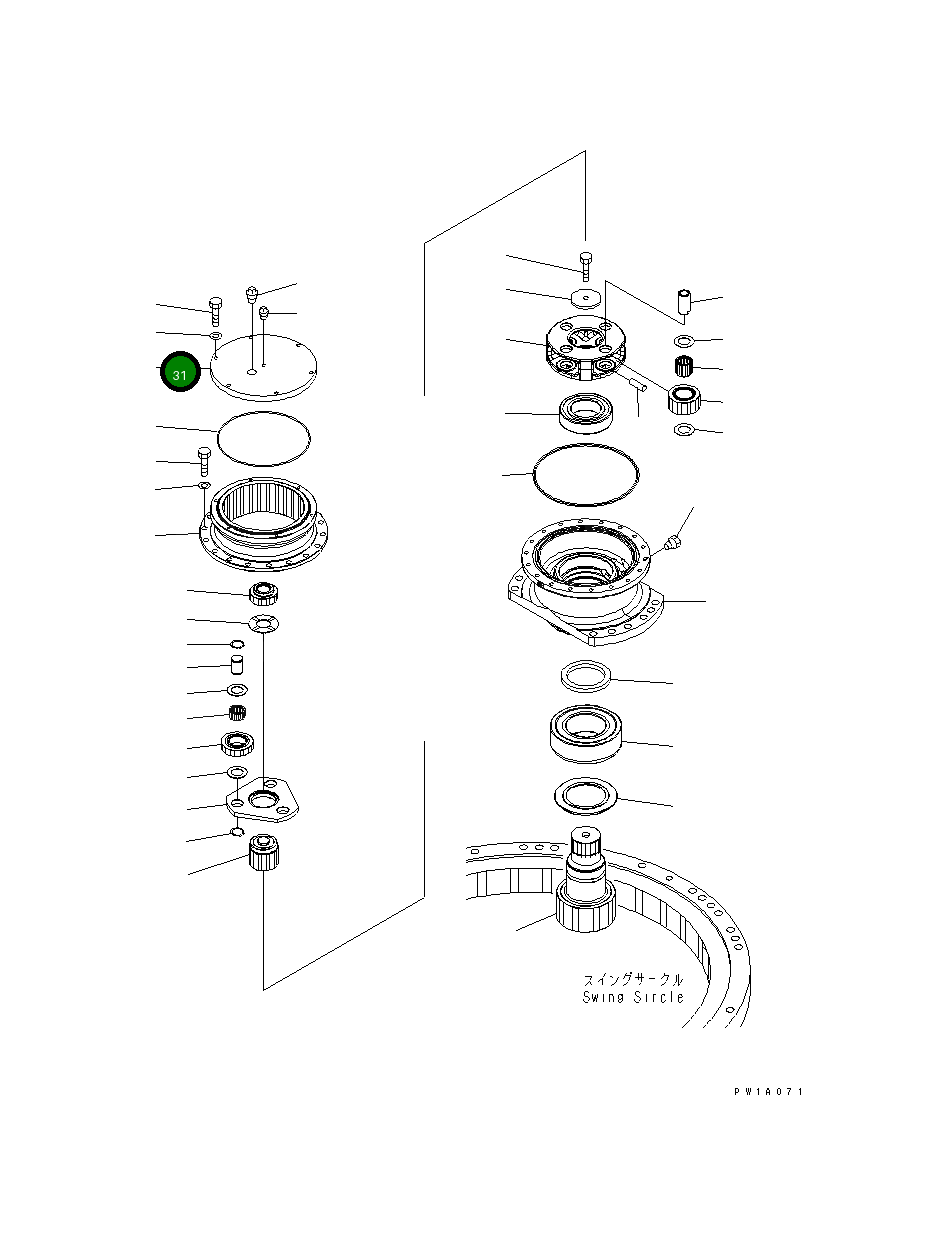 31

スイングサークル
Swing Sircle

PW1A071