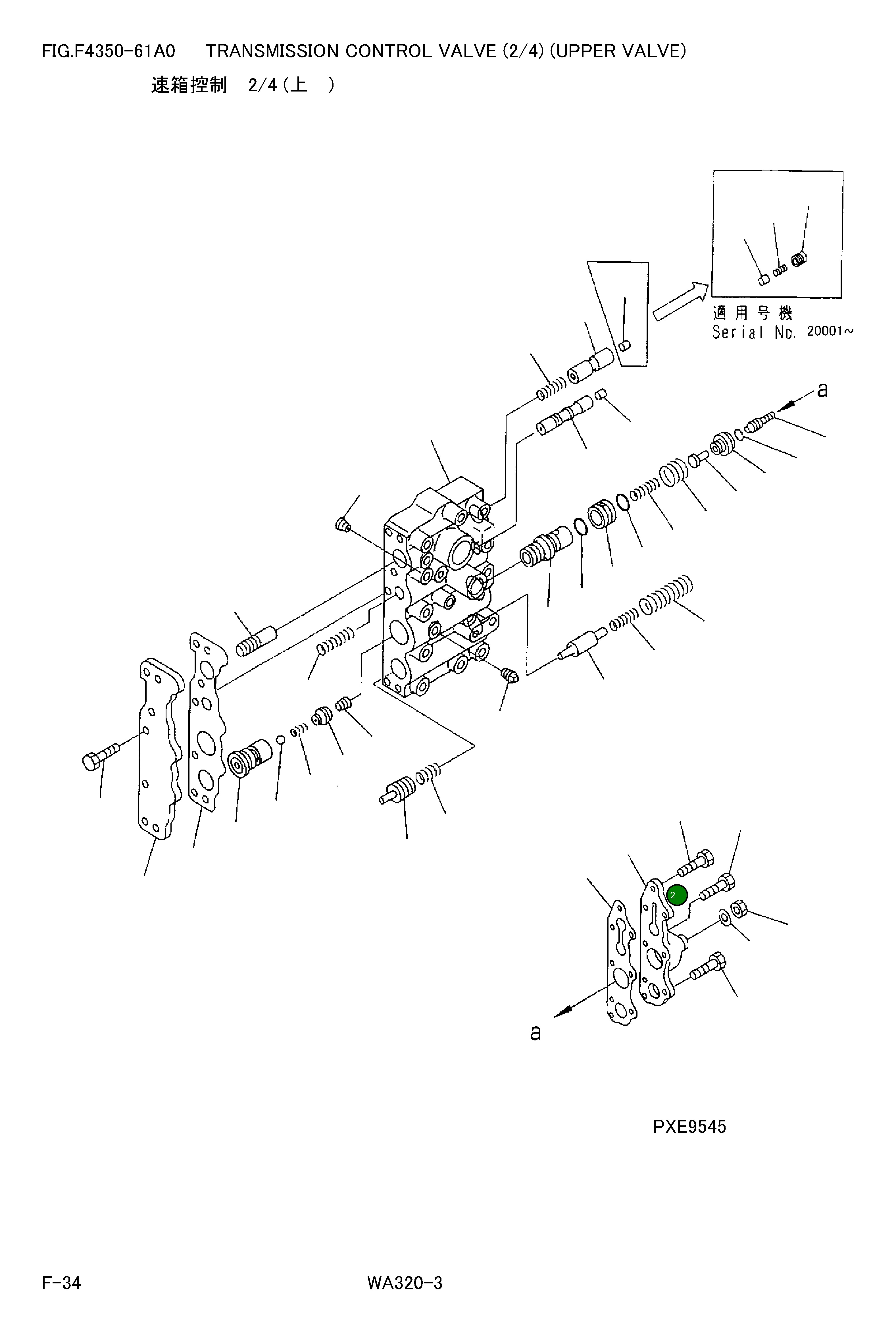 FIG.F4350-61A0　TRANSMISSION CONTROL VALVE (2/4) (UPPER VALVE)

速箱控制　2/4 (上　)

適用号機
Serial No. 20001~

a

2

a

PXE9545

F-34

WA320-3