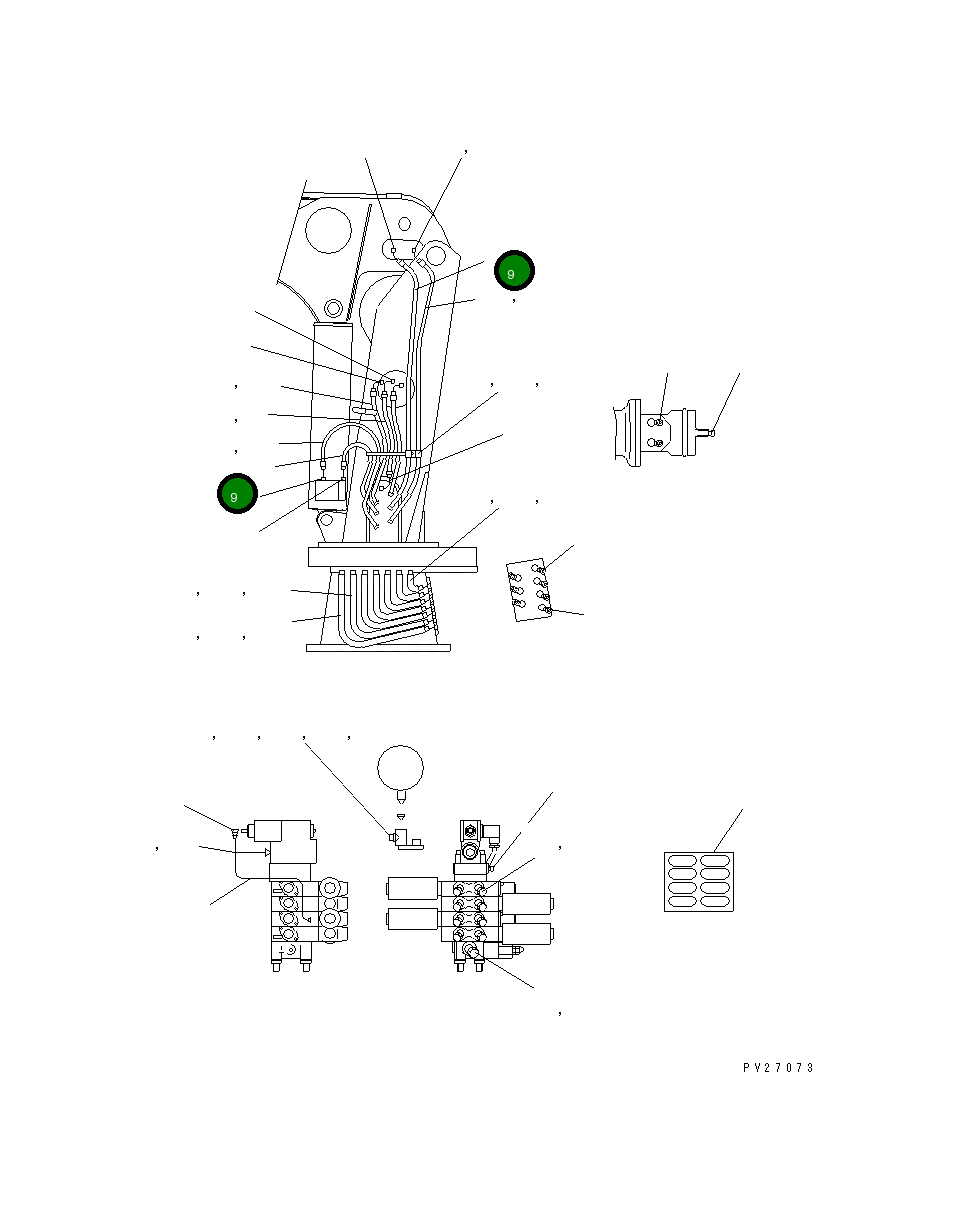 9

9

PV27073