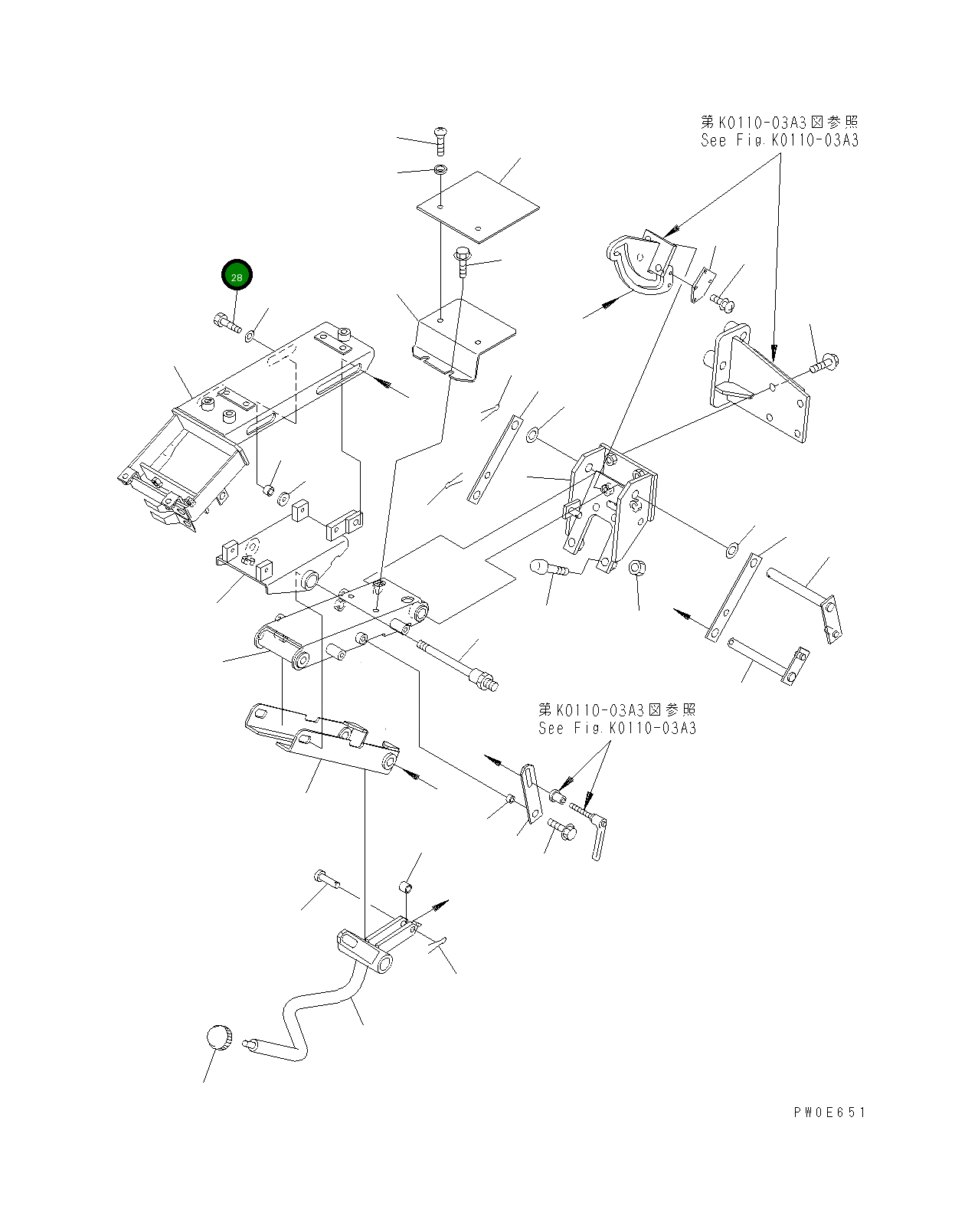 第K0110-03A3図参照
See Fig.K0110-03A3

28

第K0110-03A3図参照
See Fig.K0110-03A3

PW0E651