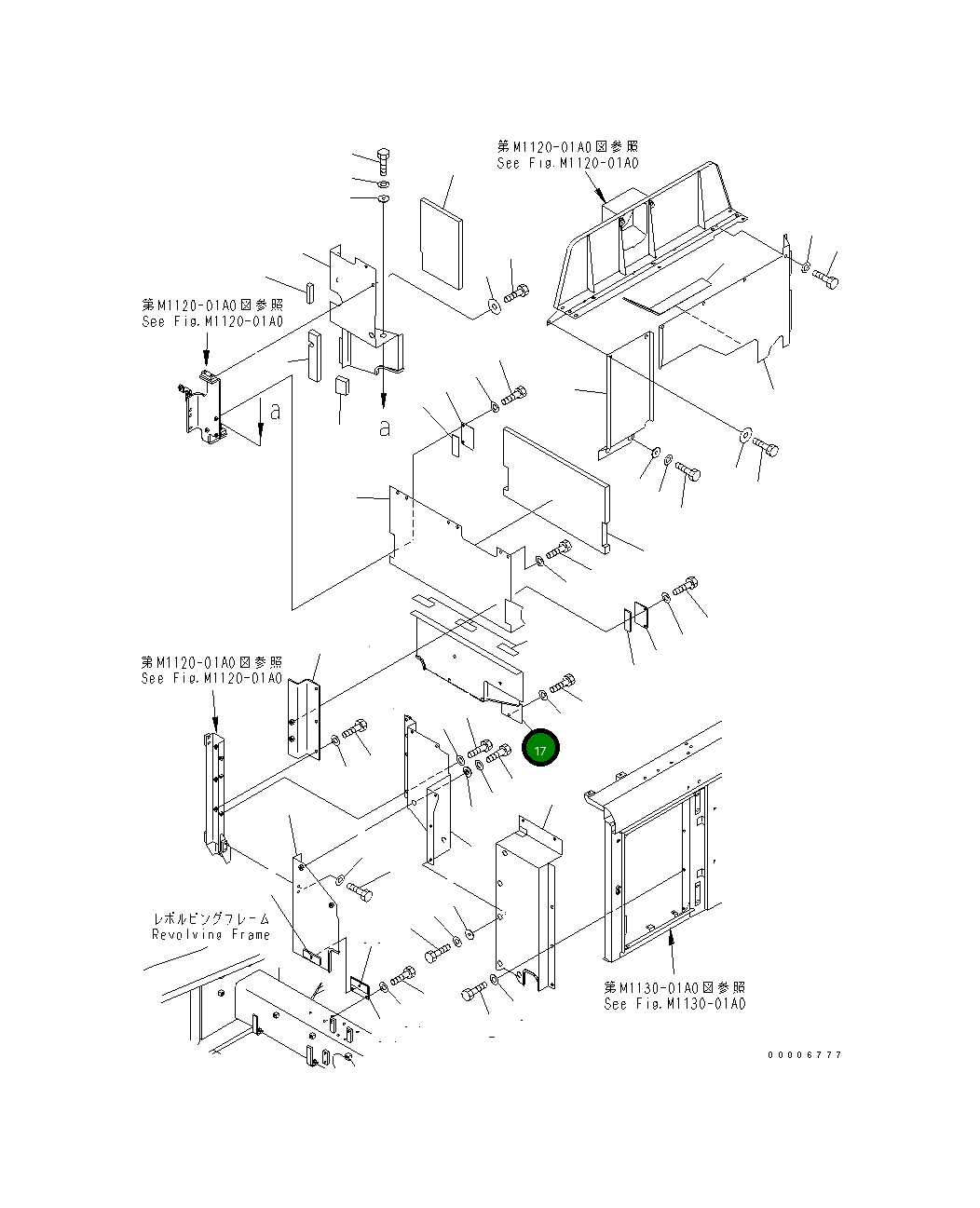 第M1120-01A0図参照
See Fig.M1120-01A0

第M1120-01A0図参照
See Fig.M1120-01A0

a

a

第M1120-01A0図参照
See Fig.M1120-01A0

17

レボルビングフレーム
Revolving Frame

第M1130-01A0図参照
See Fig.M1130-01A0

00006777