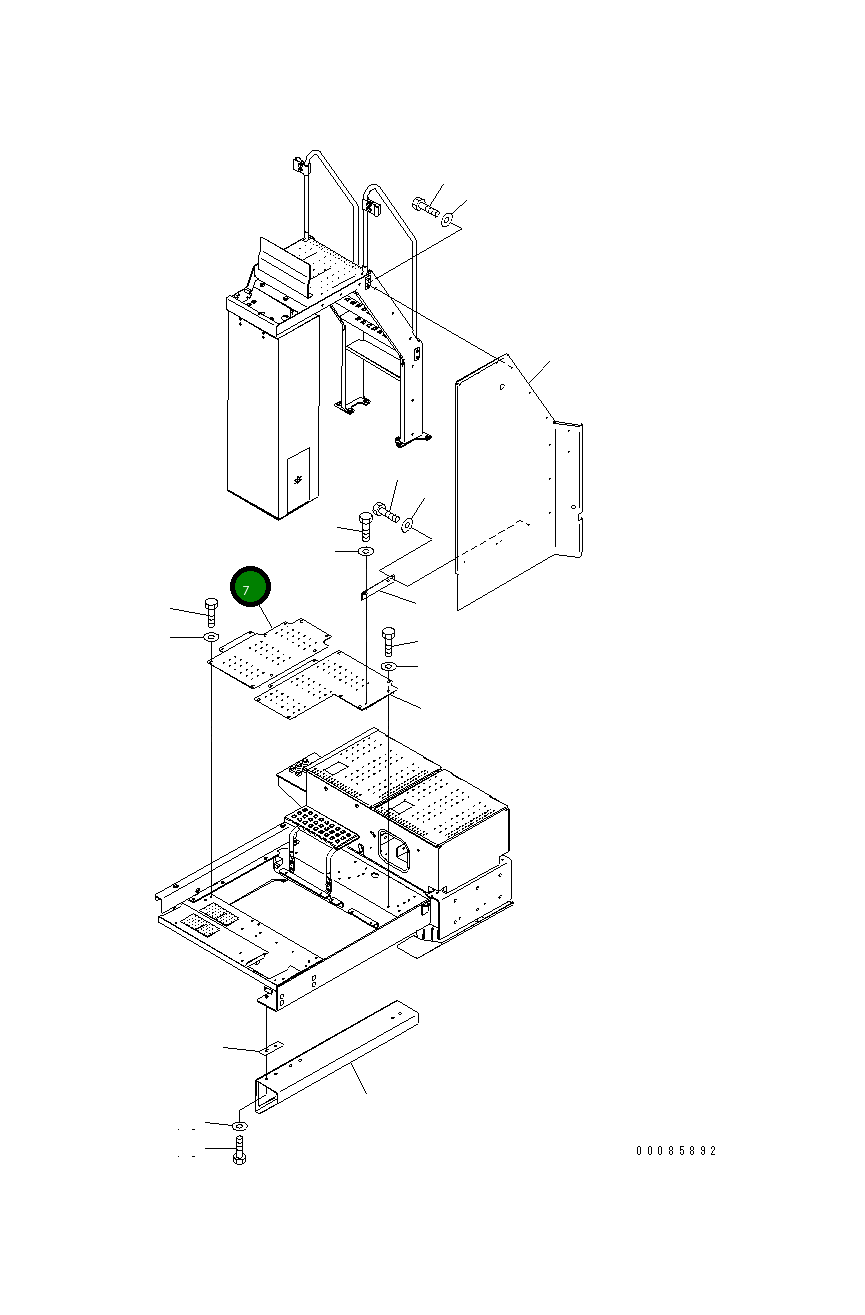 7

00085892