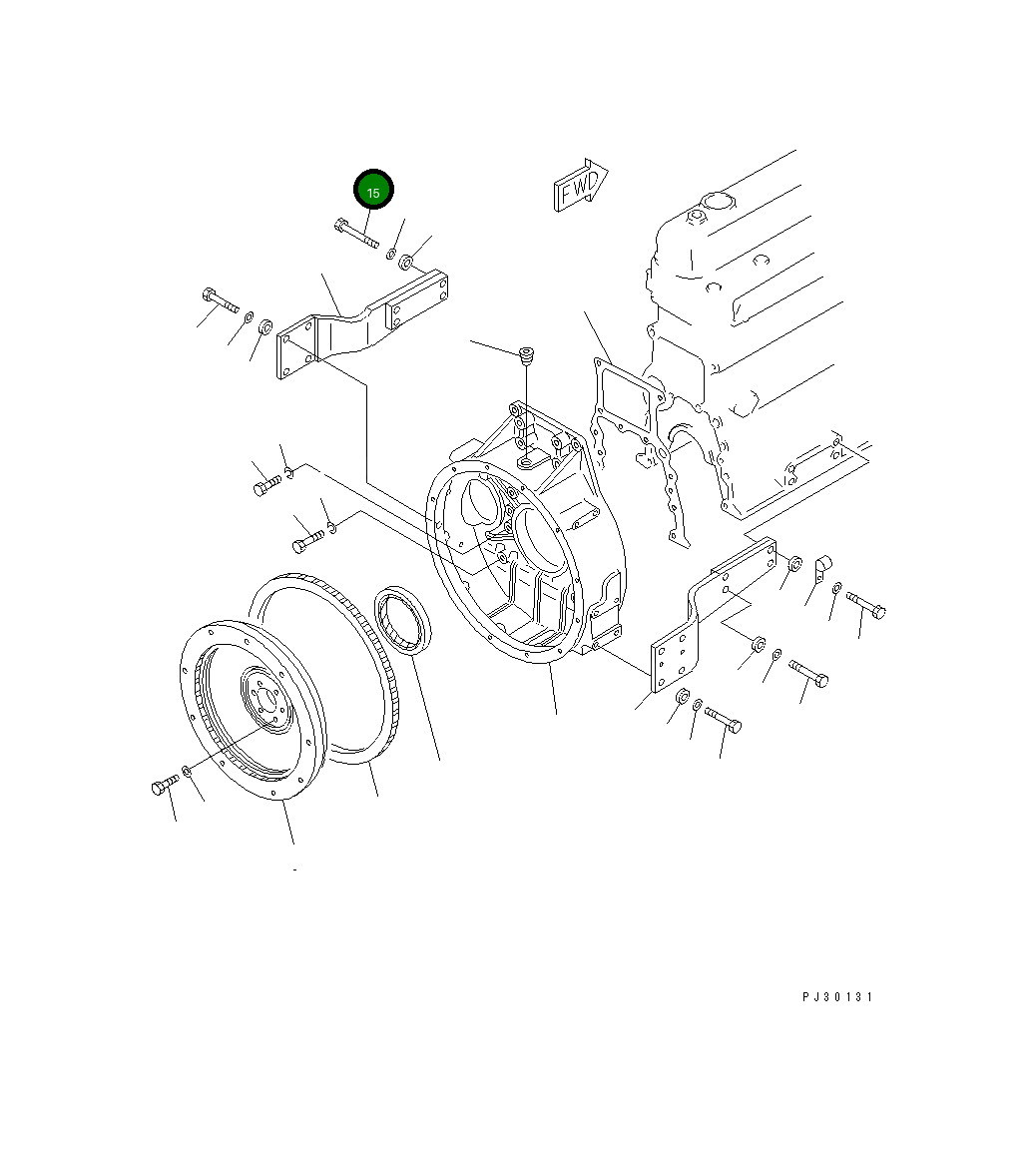 15

FWD

PJ30131