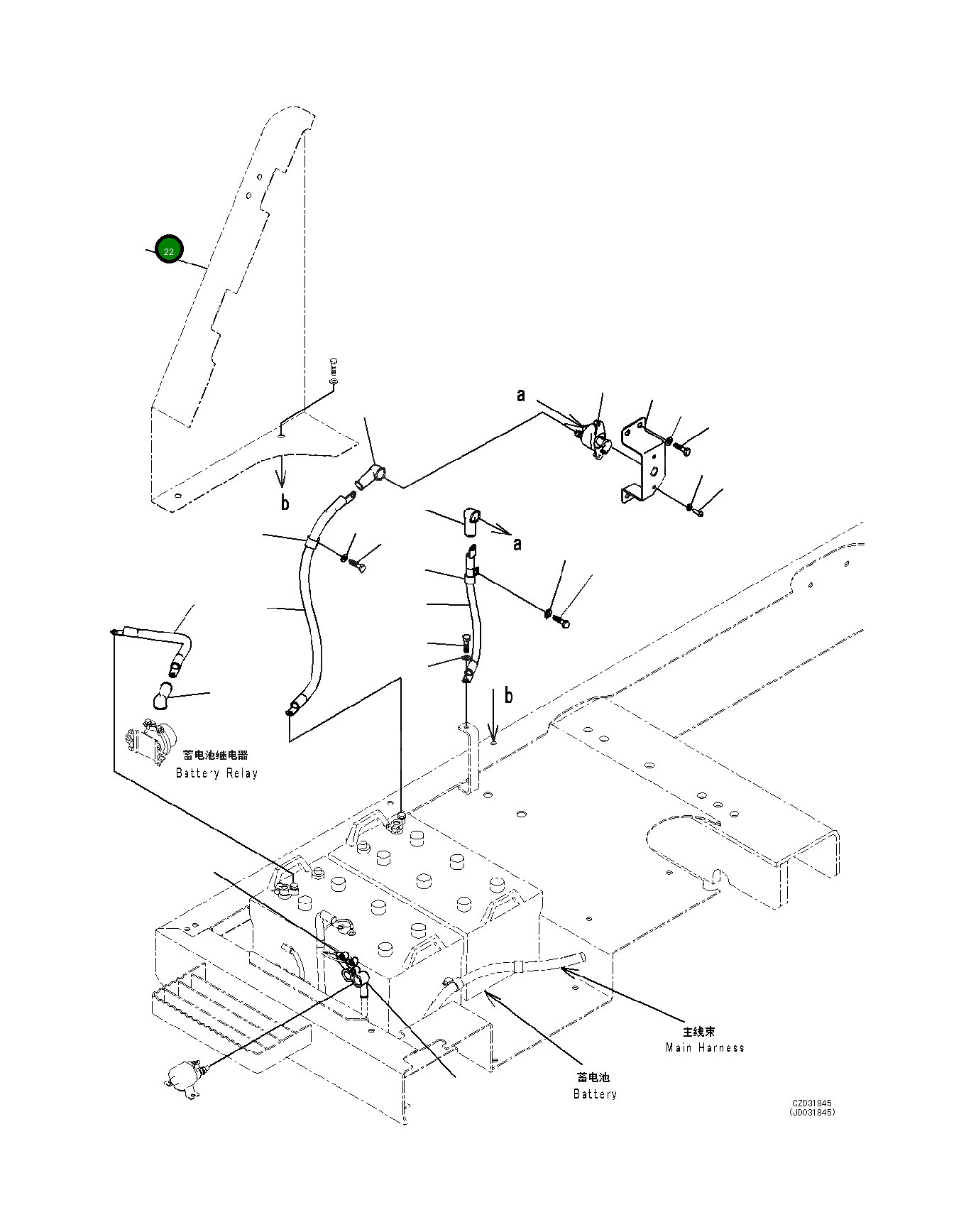 22

a

b

a

b

蓄电池继电器
Battery Relay

主线束
Main Harness

蓄电池
Battery

CZD31845
(JD031845)