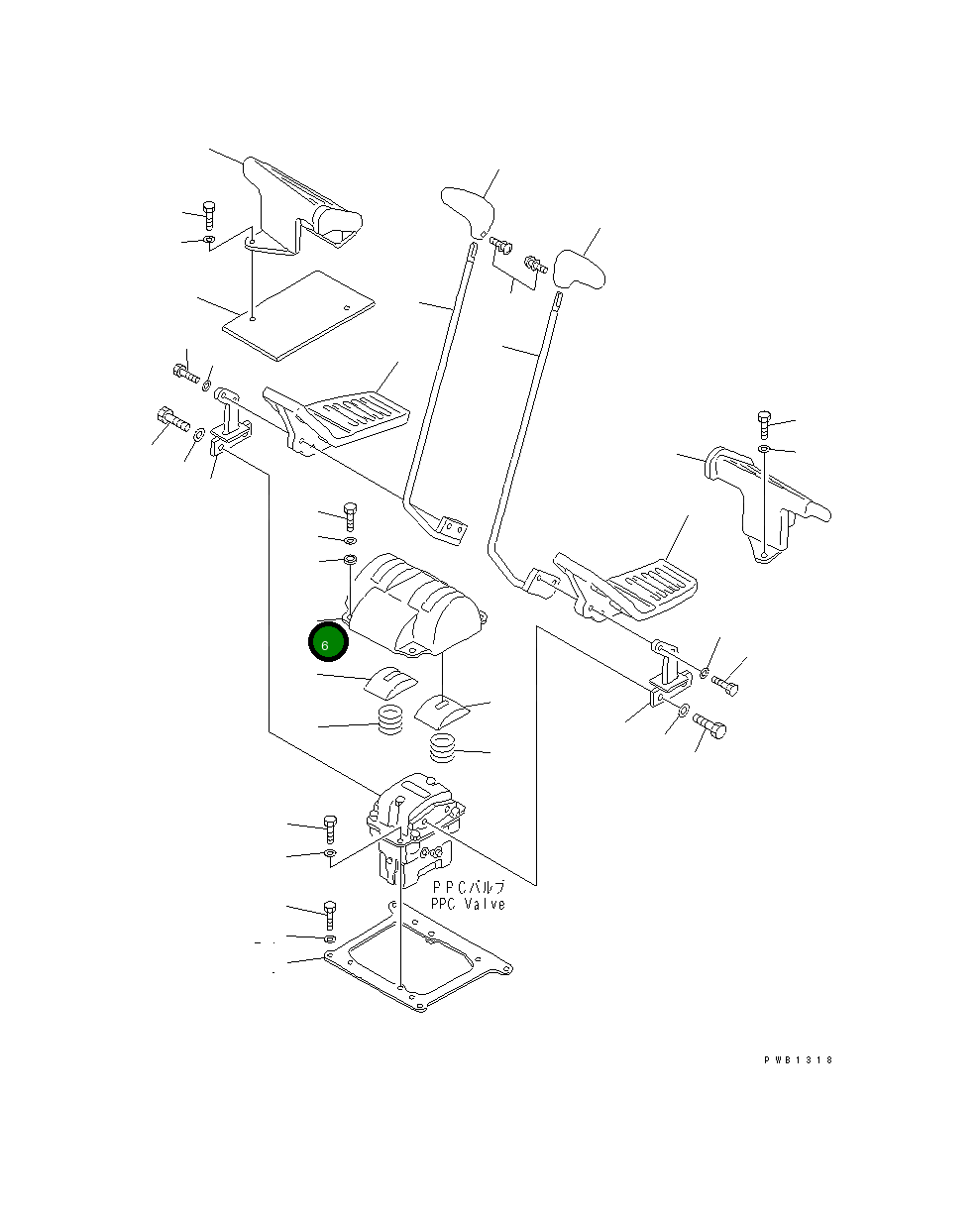 6

PPCバルブ
PPC Valve

PWB1318