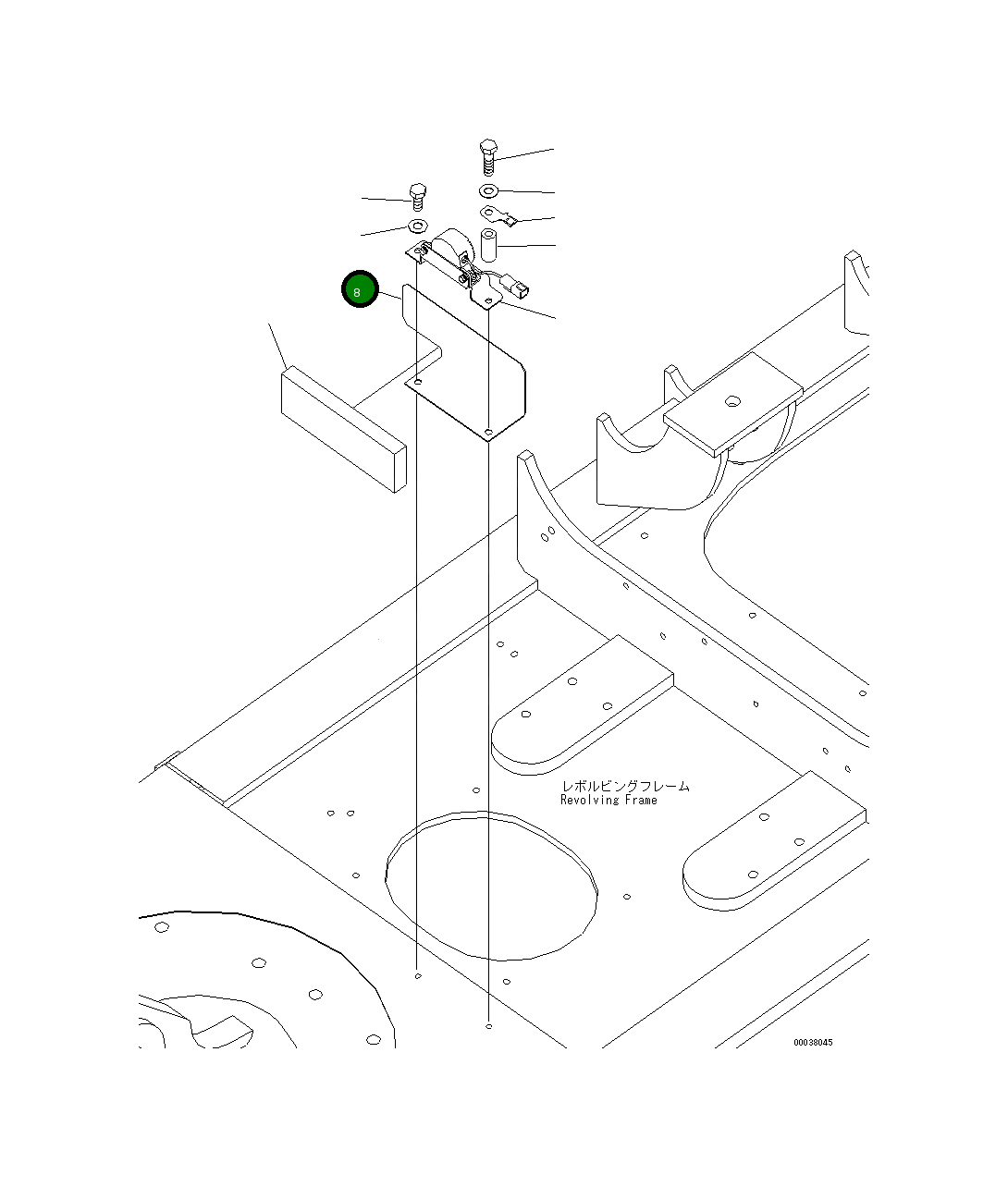 8

レボルビングフレーム
Revolving Frame

00038045