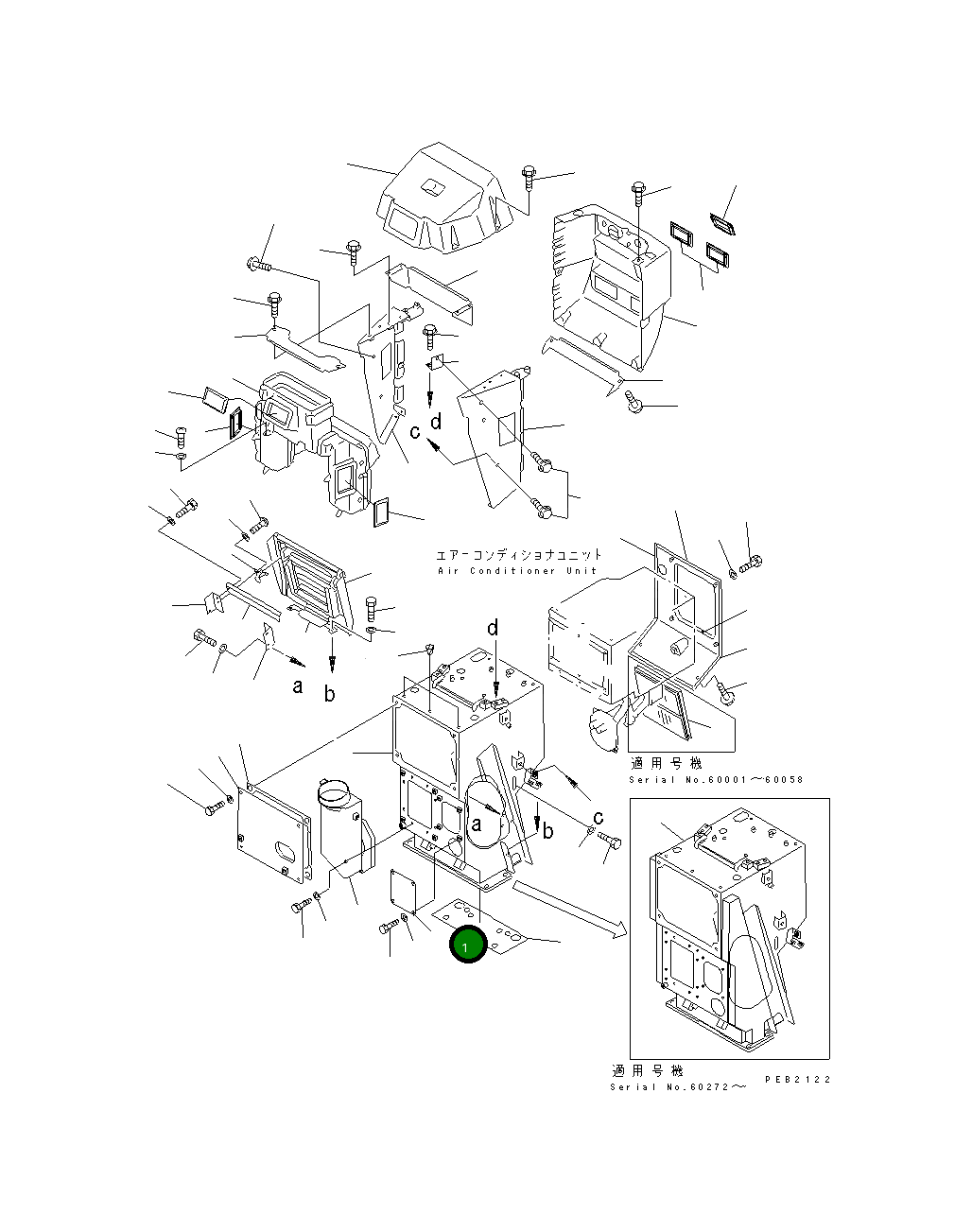 c
d
エアーコンディショナユニット
Air Conditioner Unit
d
a
b
適用号機
Serial No.60001～60058
a
b
c
1
適用号機
Serial No.60272～
PEB2122