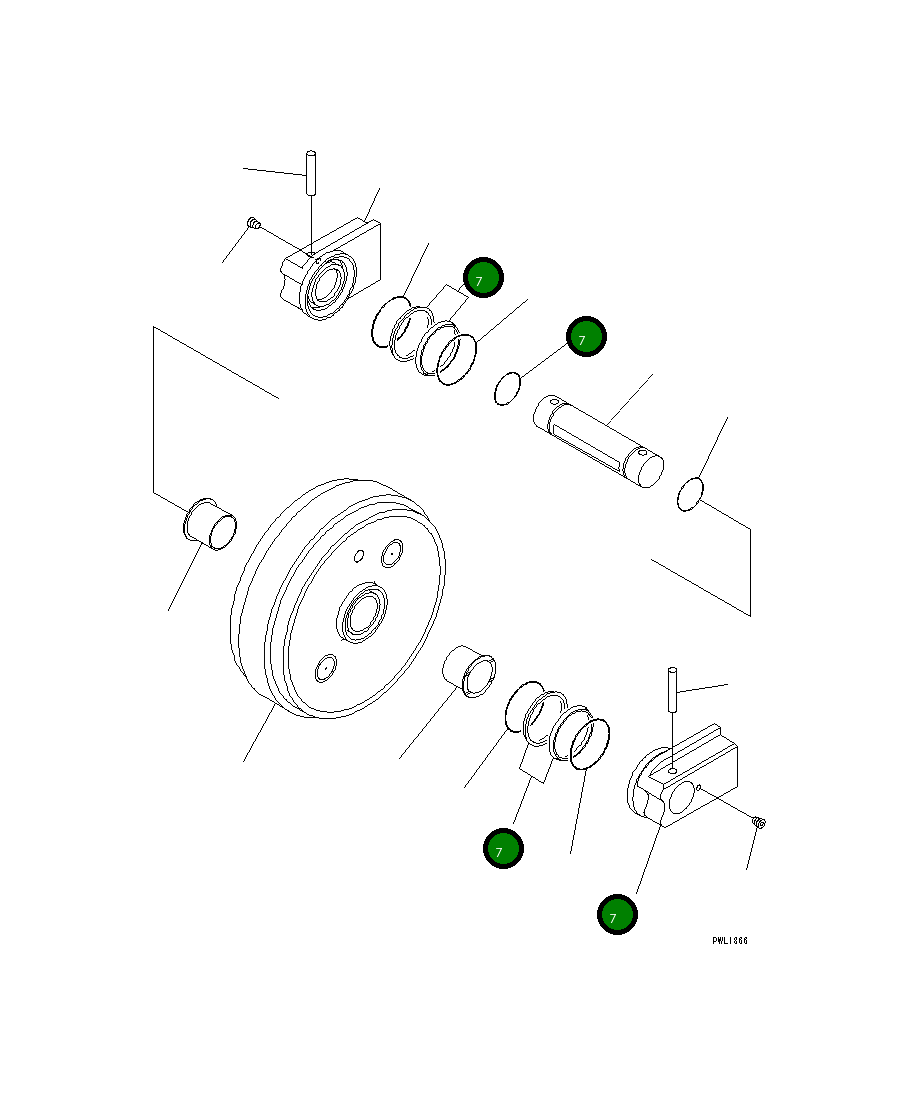 7

7

7

7

PWL1866