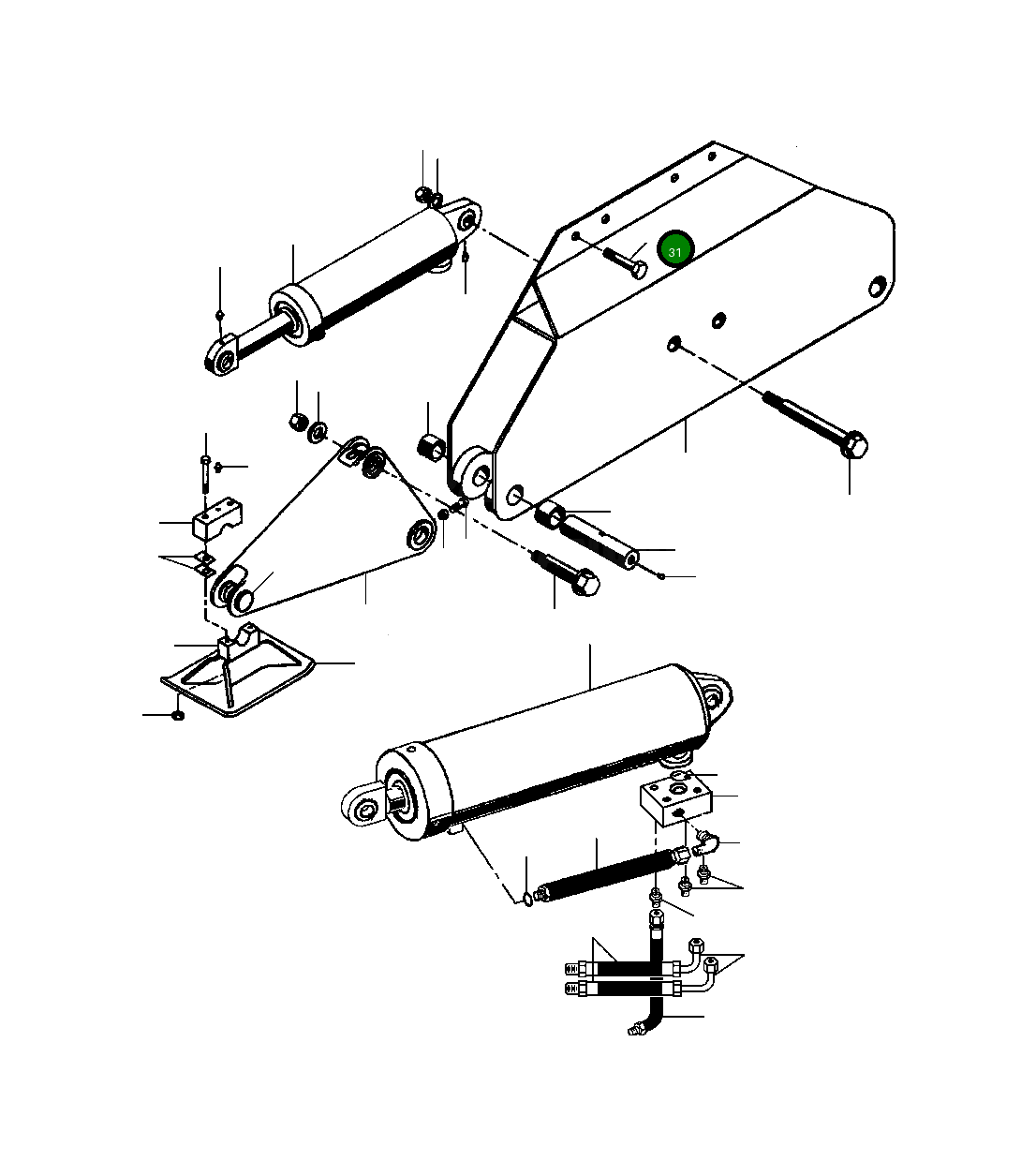 31