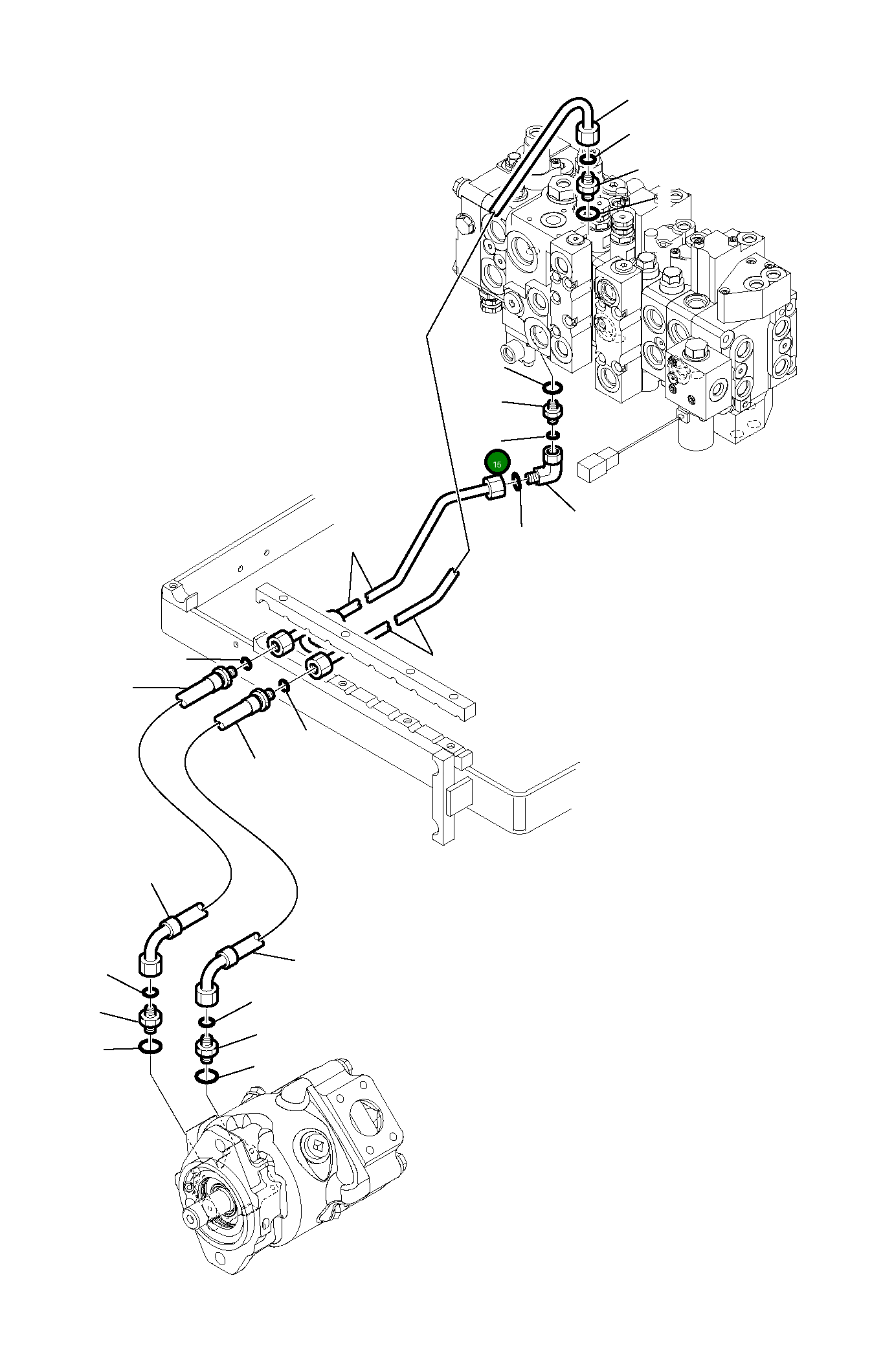 15