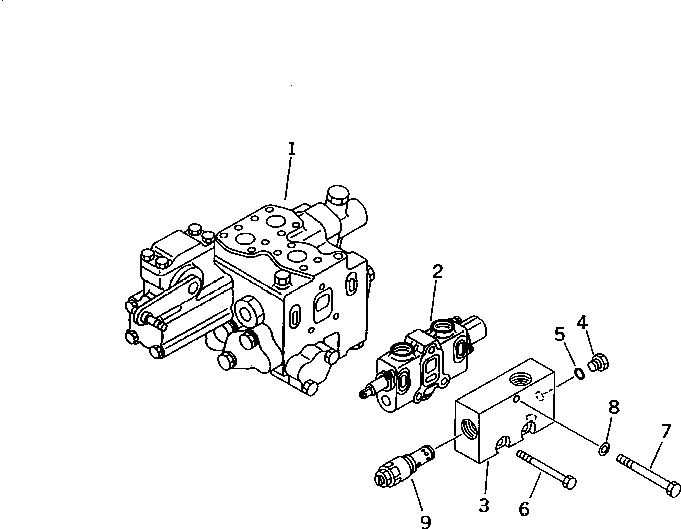 1
2
5
4
8
7
9
3
6