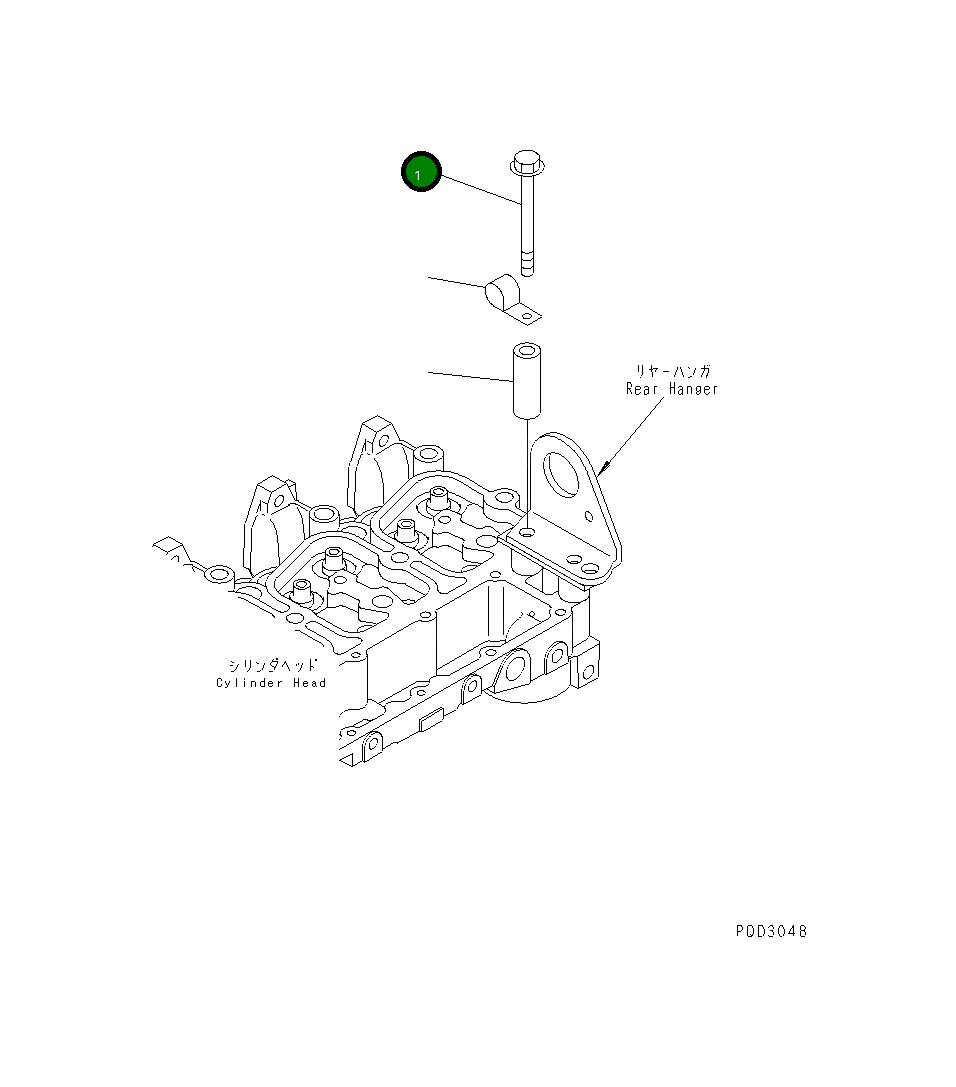 1

リヤーハンガ
Rear Hanger

シリンダヘッド
Cylinder Head

PDD3048