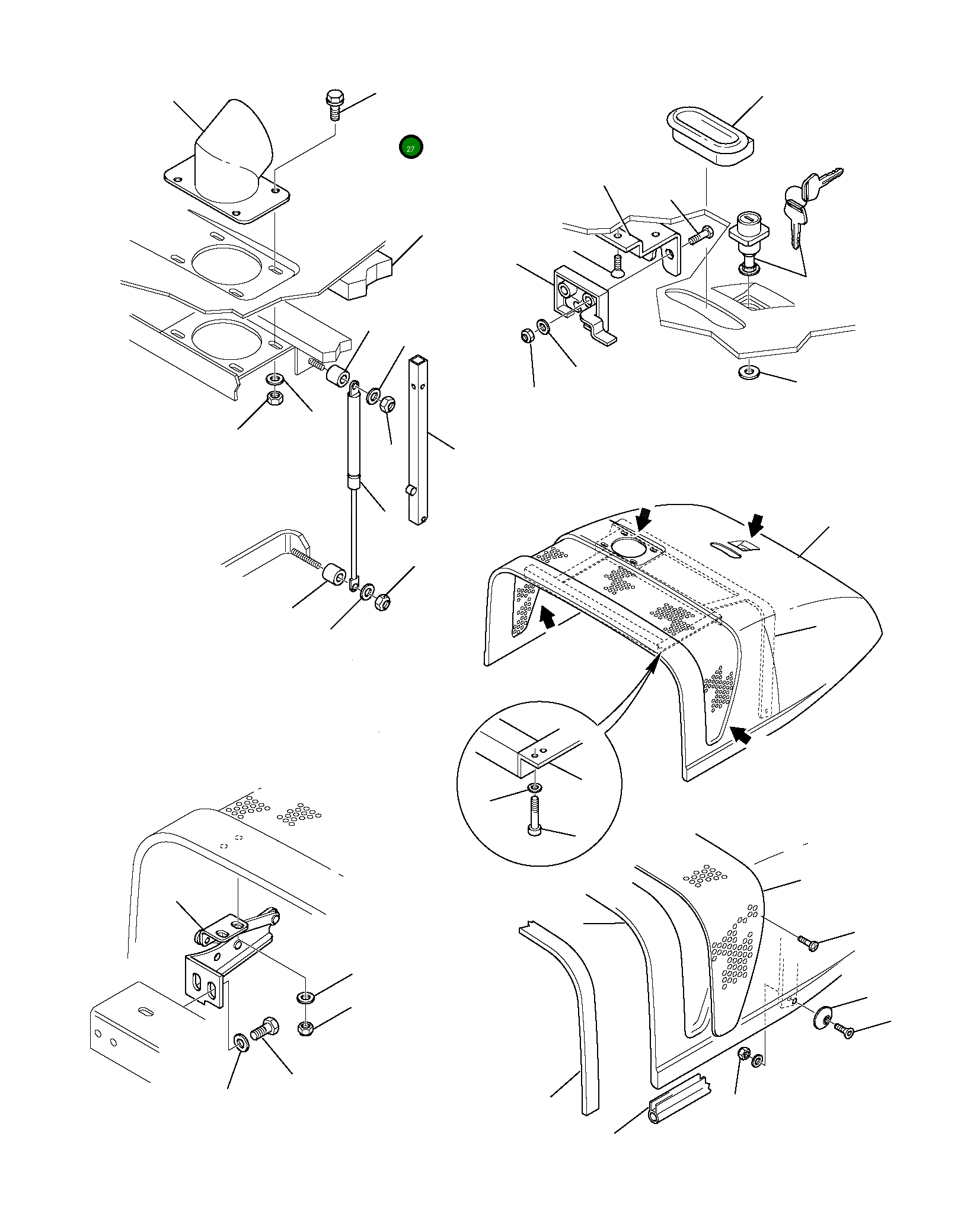 27