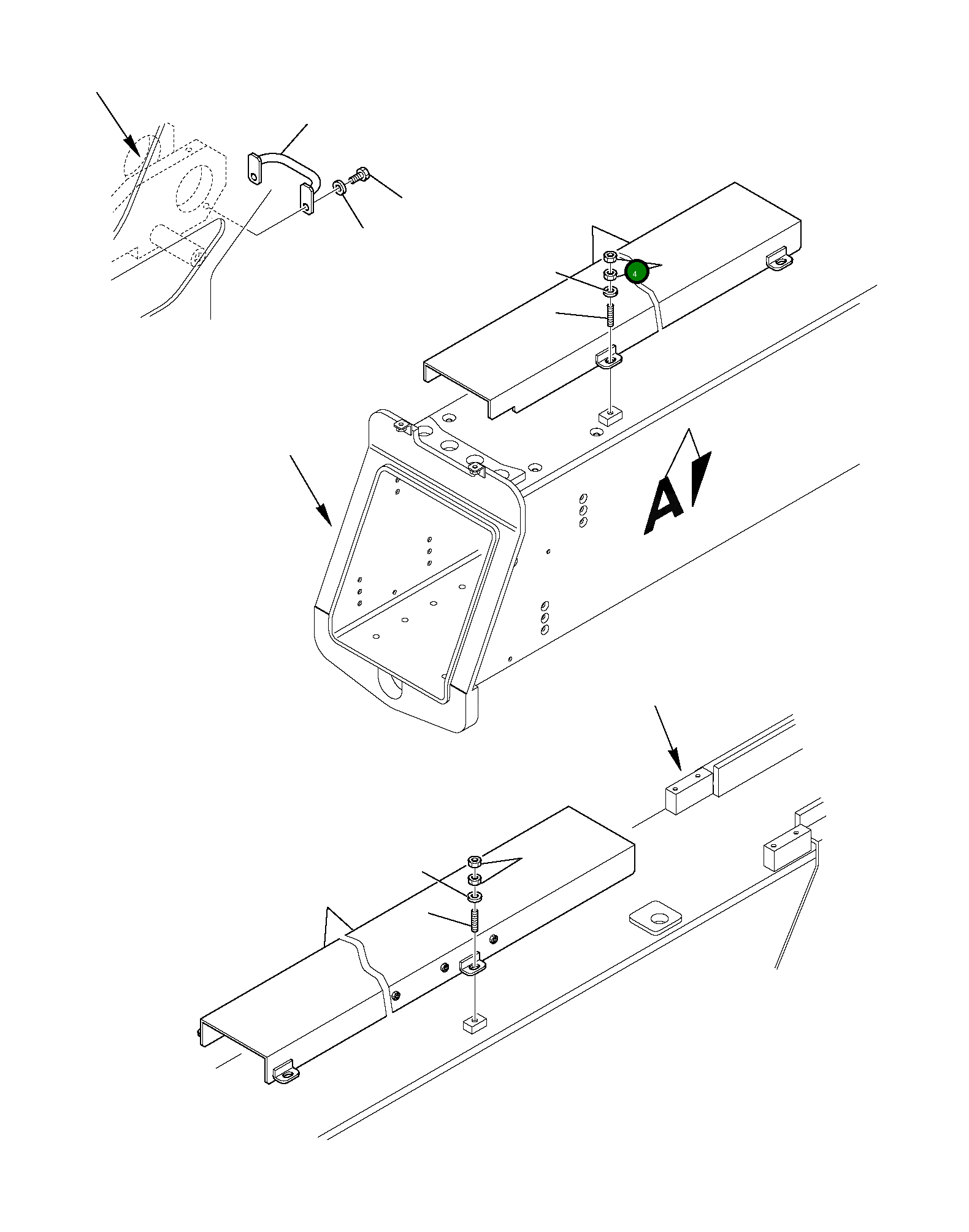 4

A