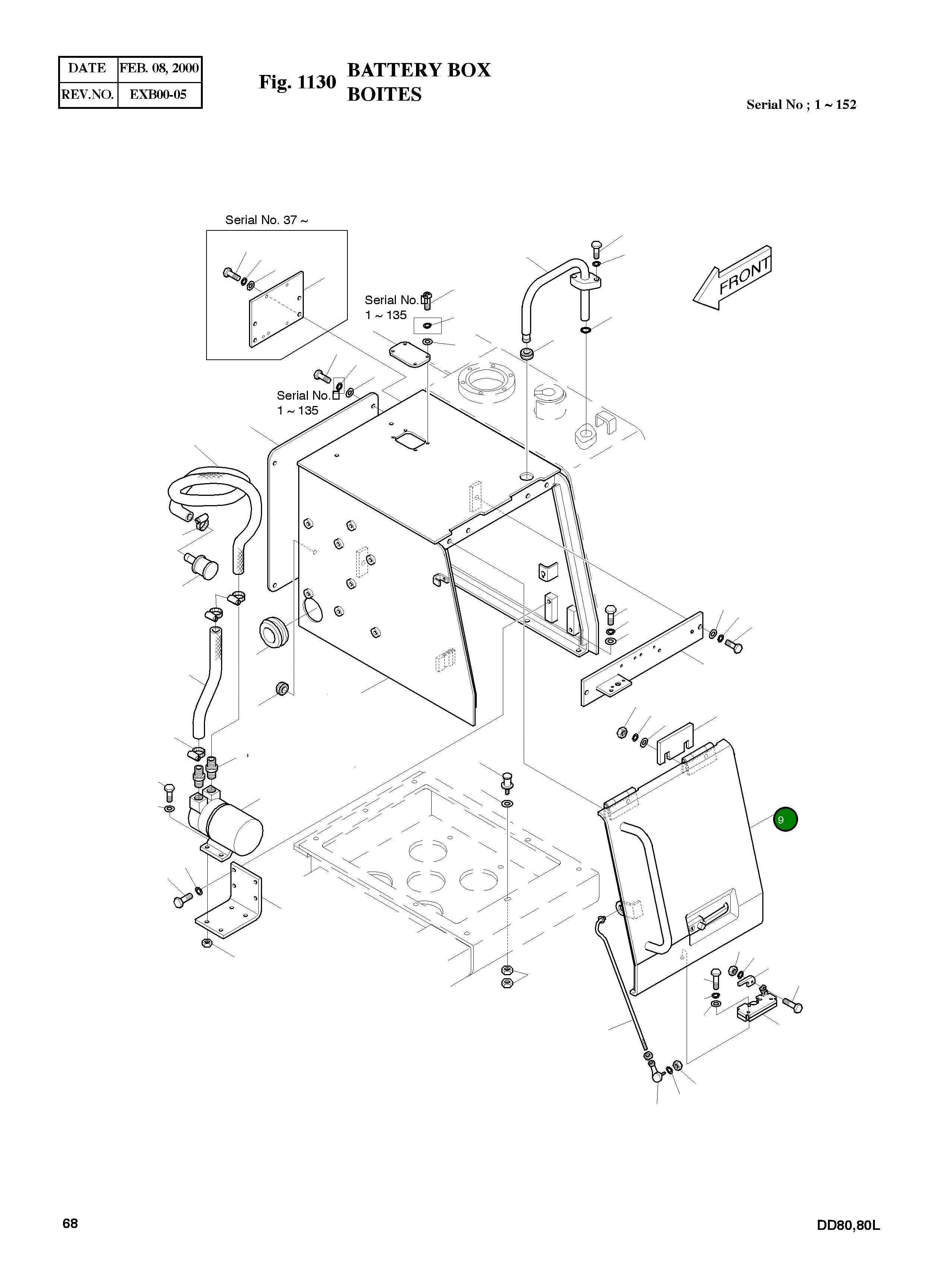 | DATE | FEB. 08, 2000 |
|---|---|
| REV.NO. | EXB00-05 |

Fig. 1130 BATTERY BOX
BOITES

Serial No ; 1 ~ 152

Serial No. 37 ~

Serial No.
1 ~ 135

Serial No.
1 ~ 135

FRONT

9

68

DD80,80L