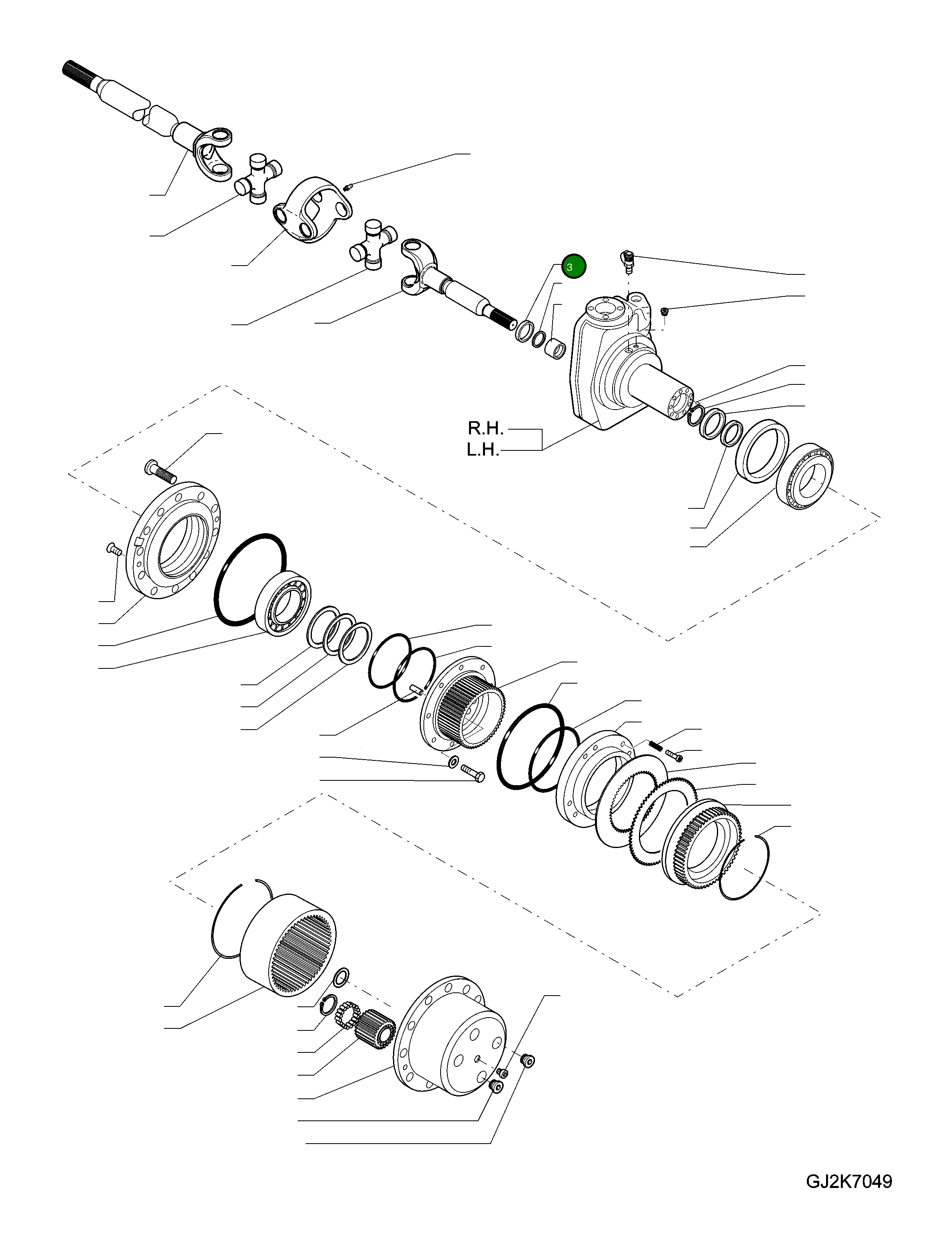 3

R.H.
L.H.

GJ2K7049