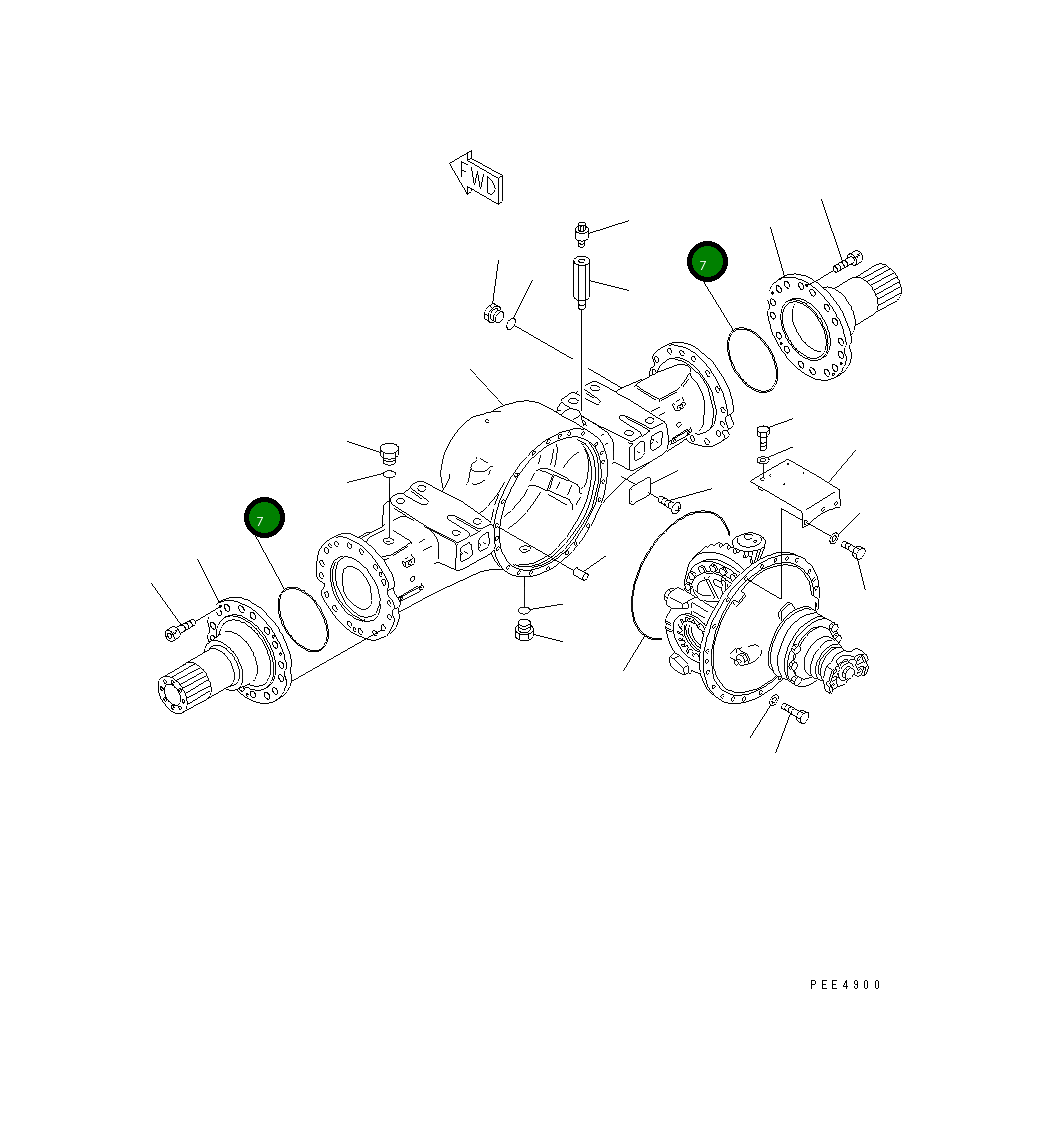 FWD

7

7

PEE4900