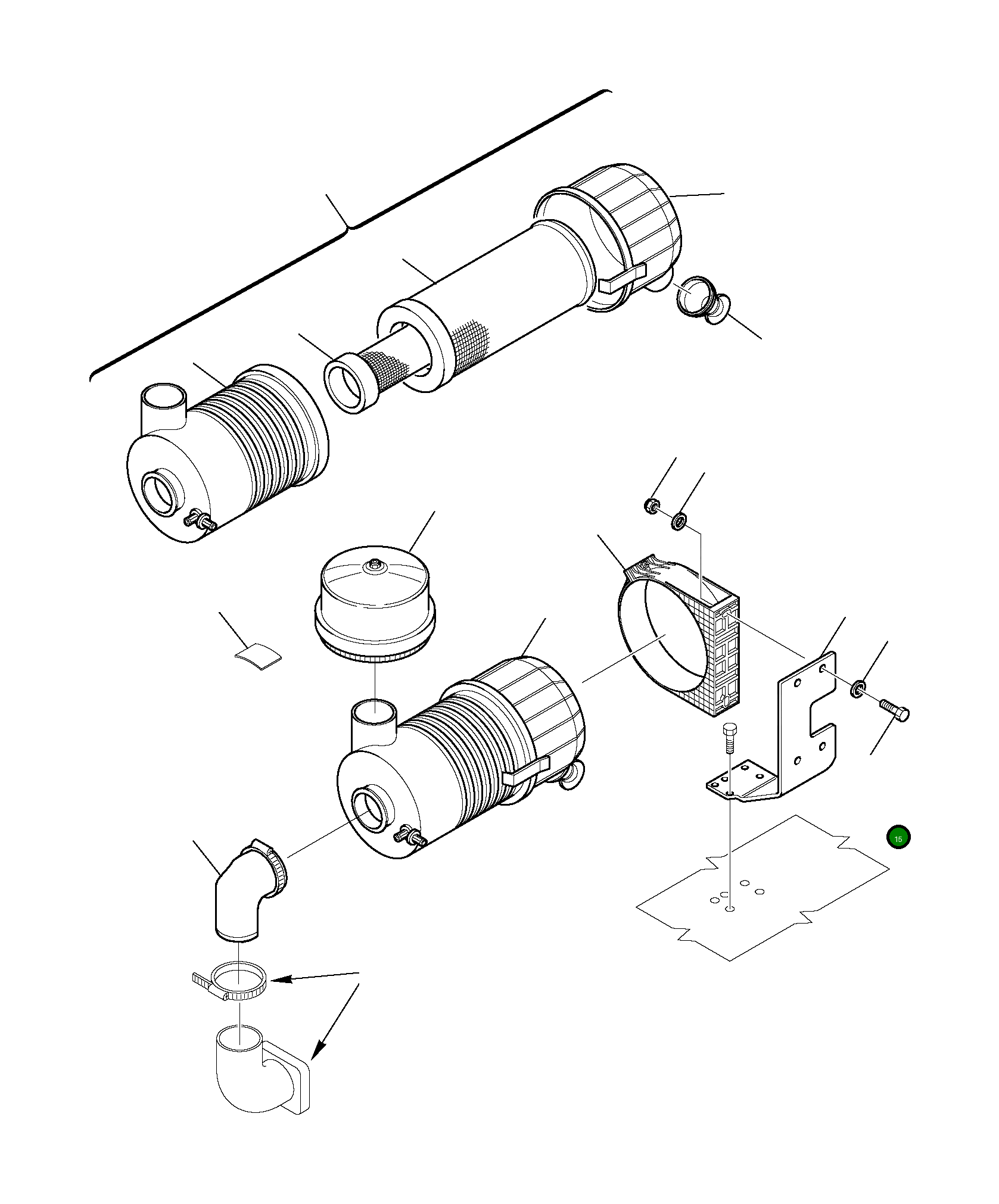 15