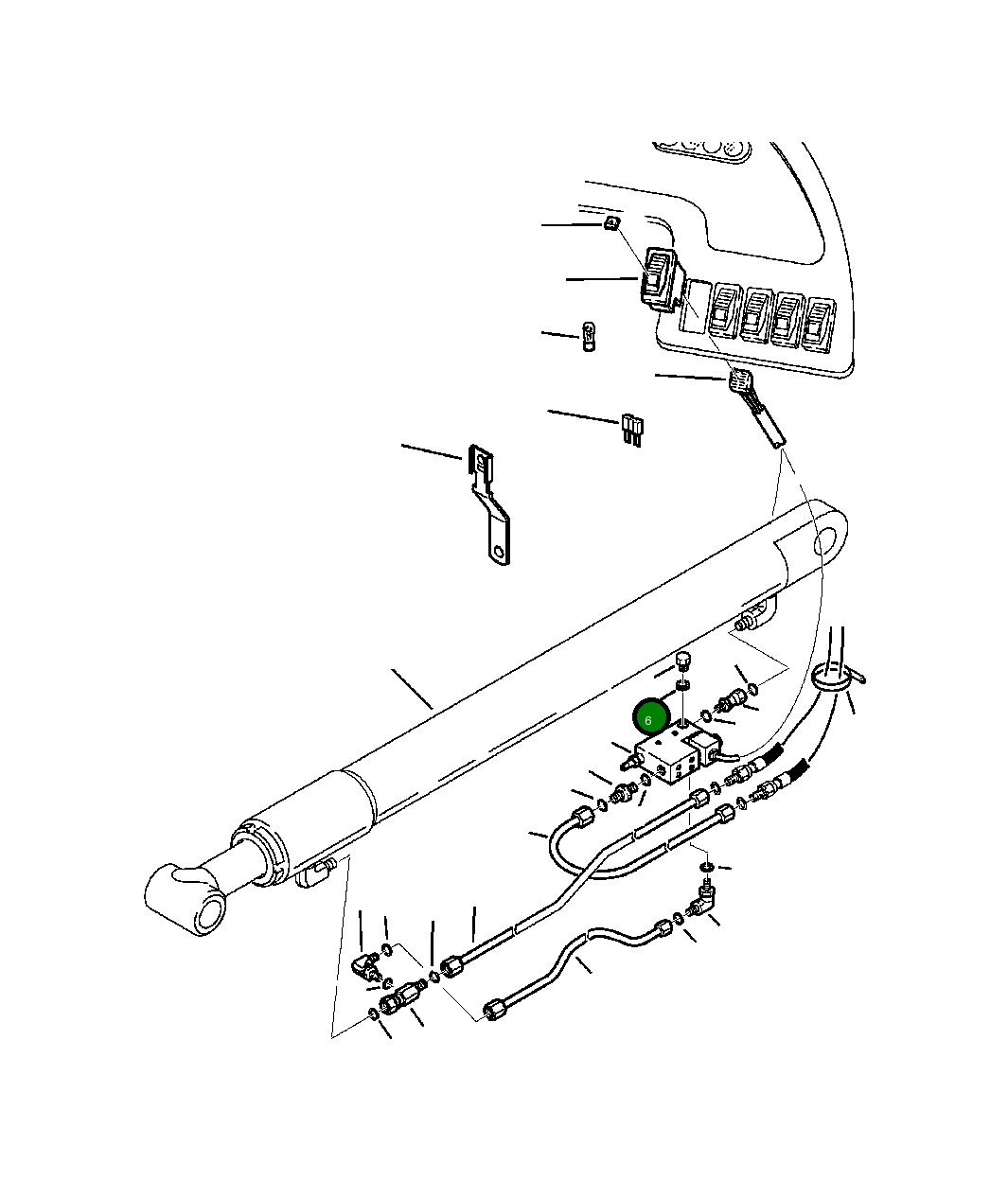 6