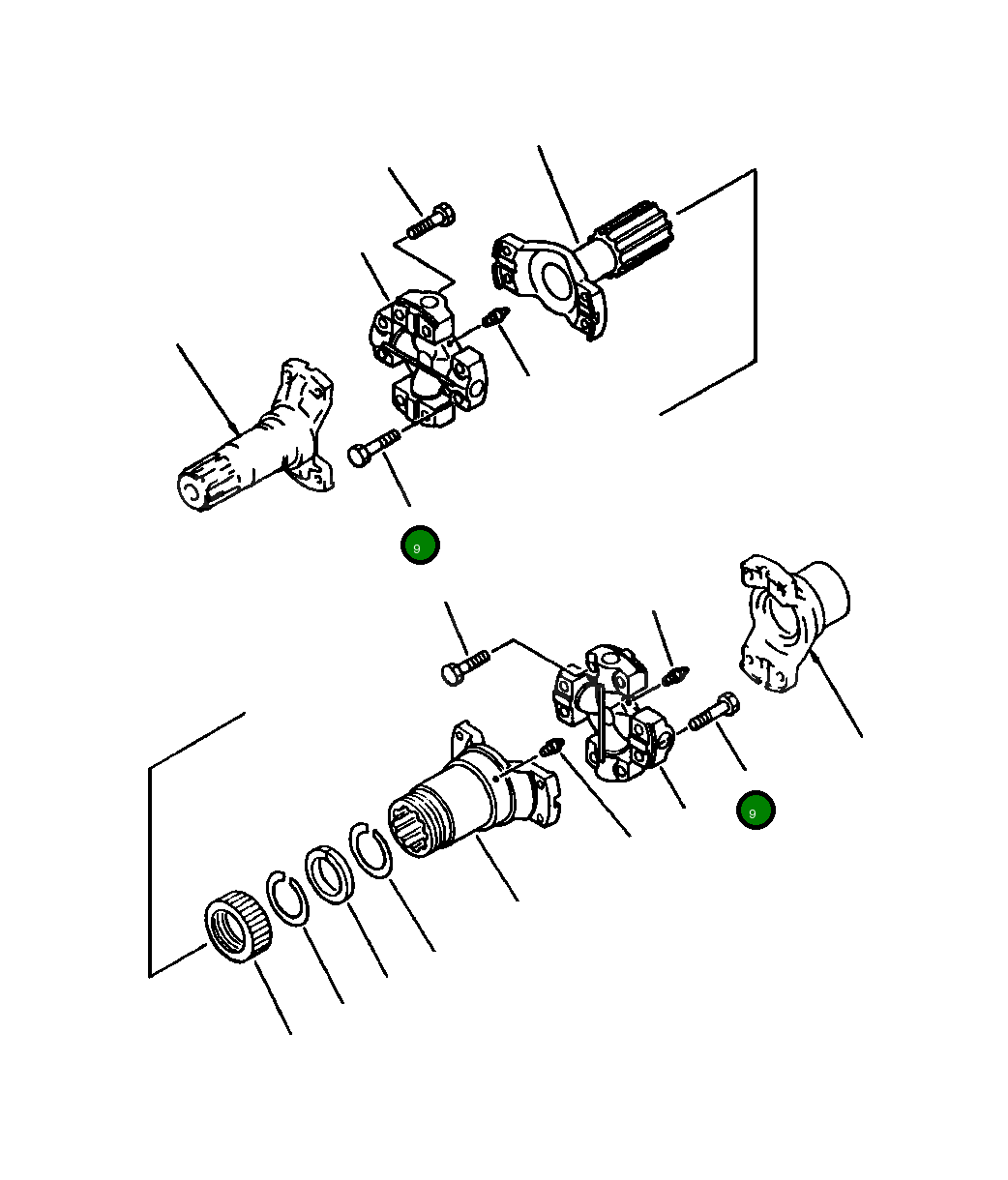 9

9