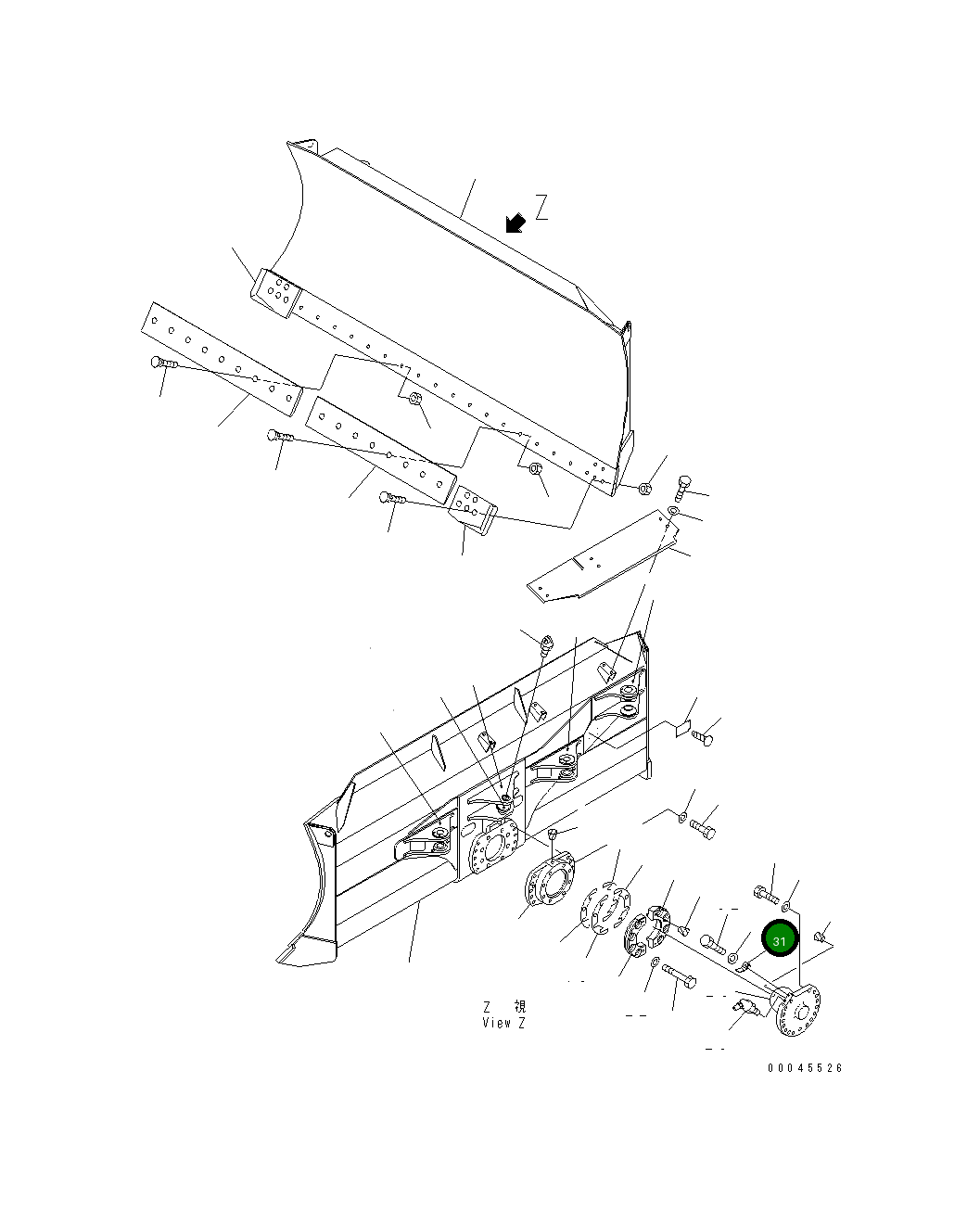 Z

31

Z 視
View Z

00045526