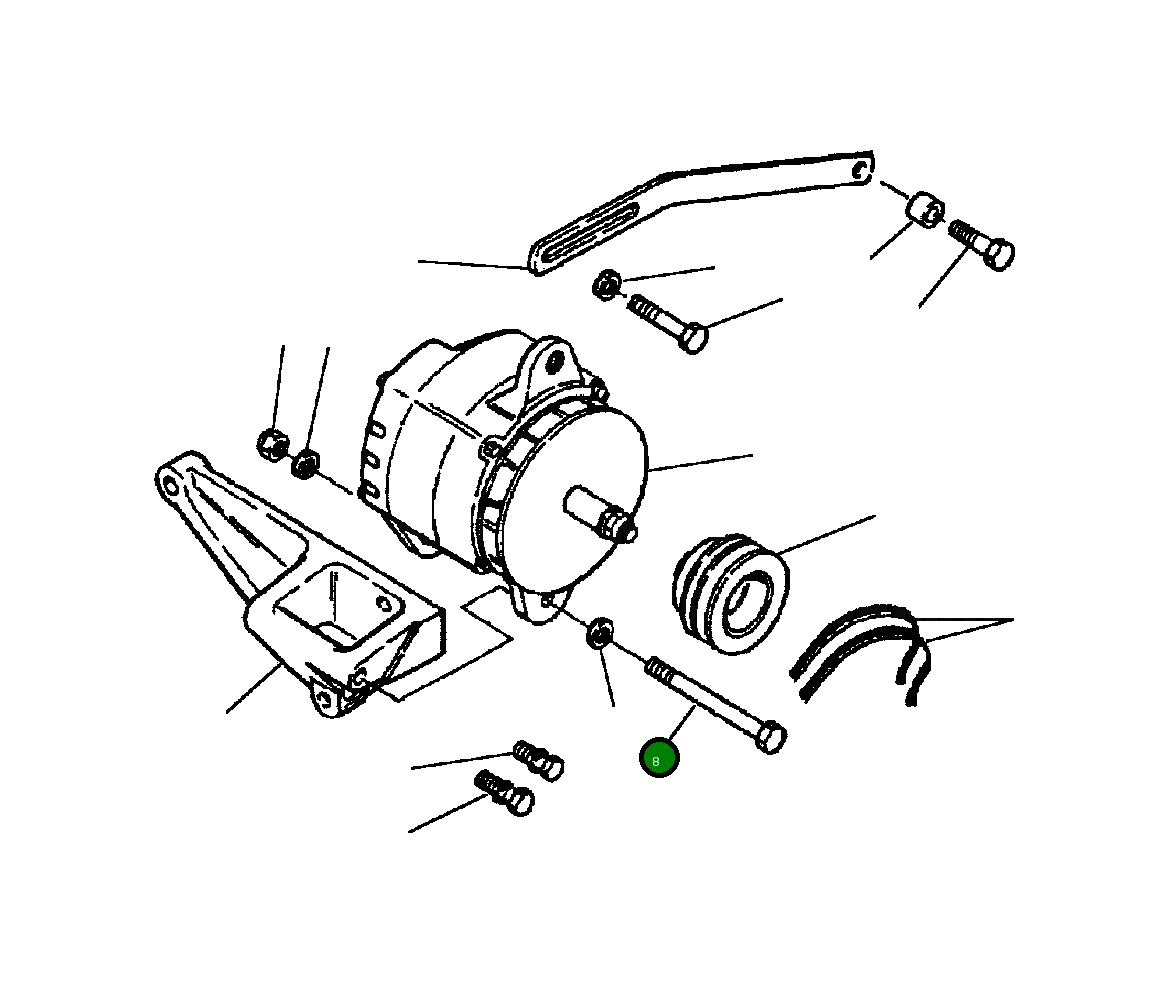 8