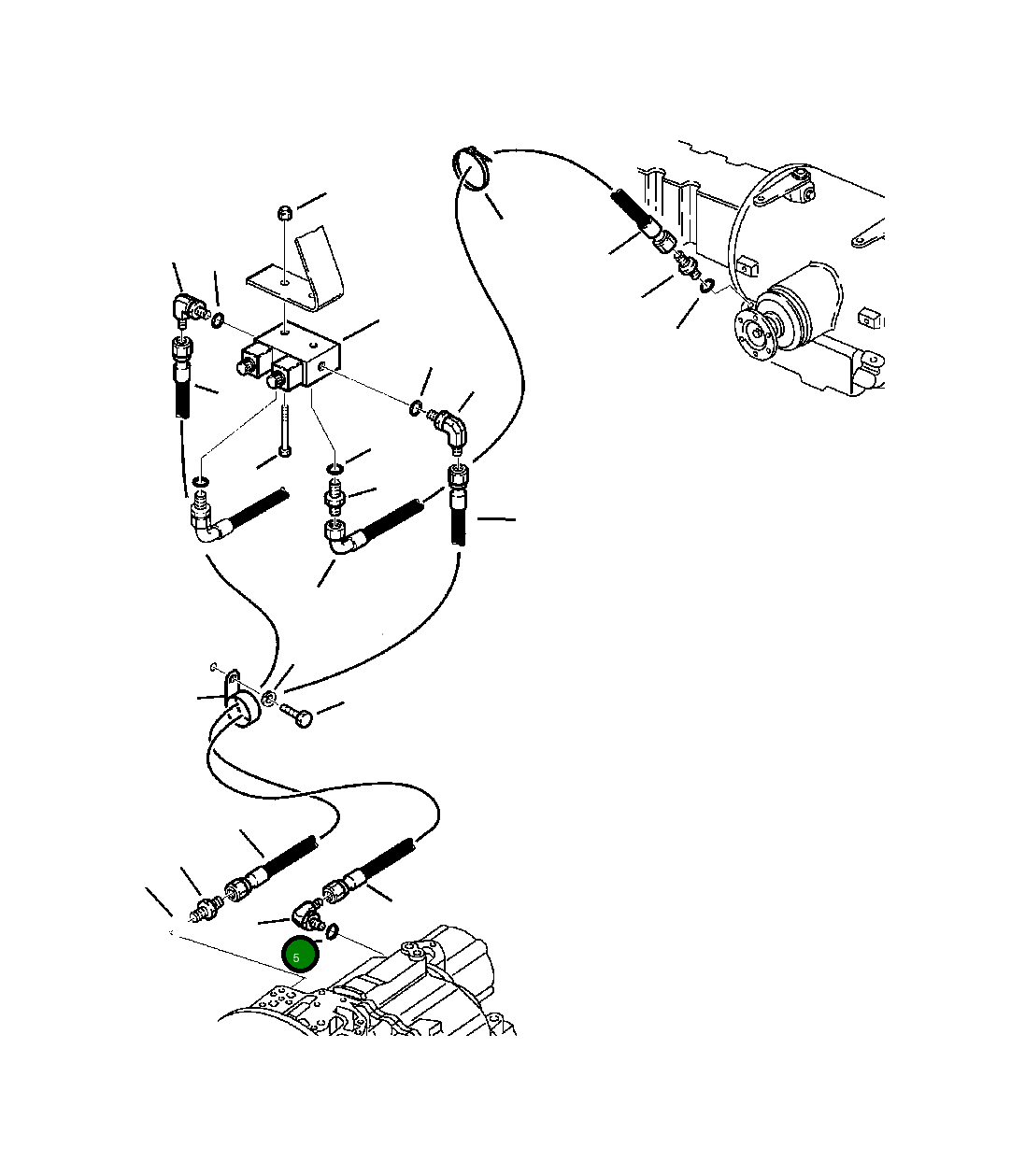 5