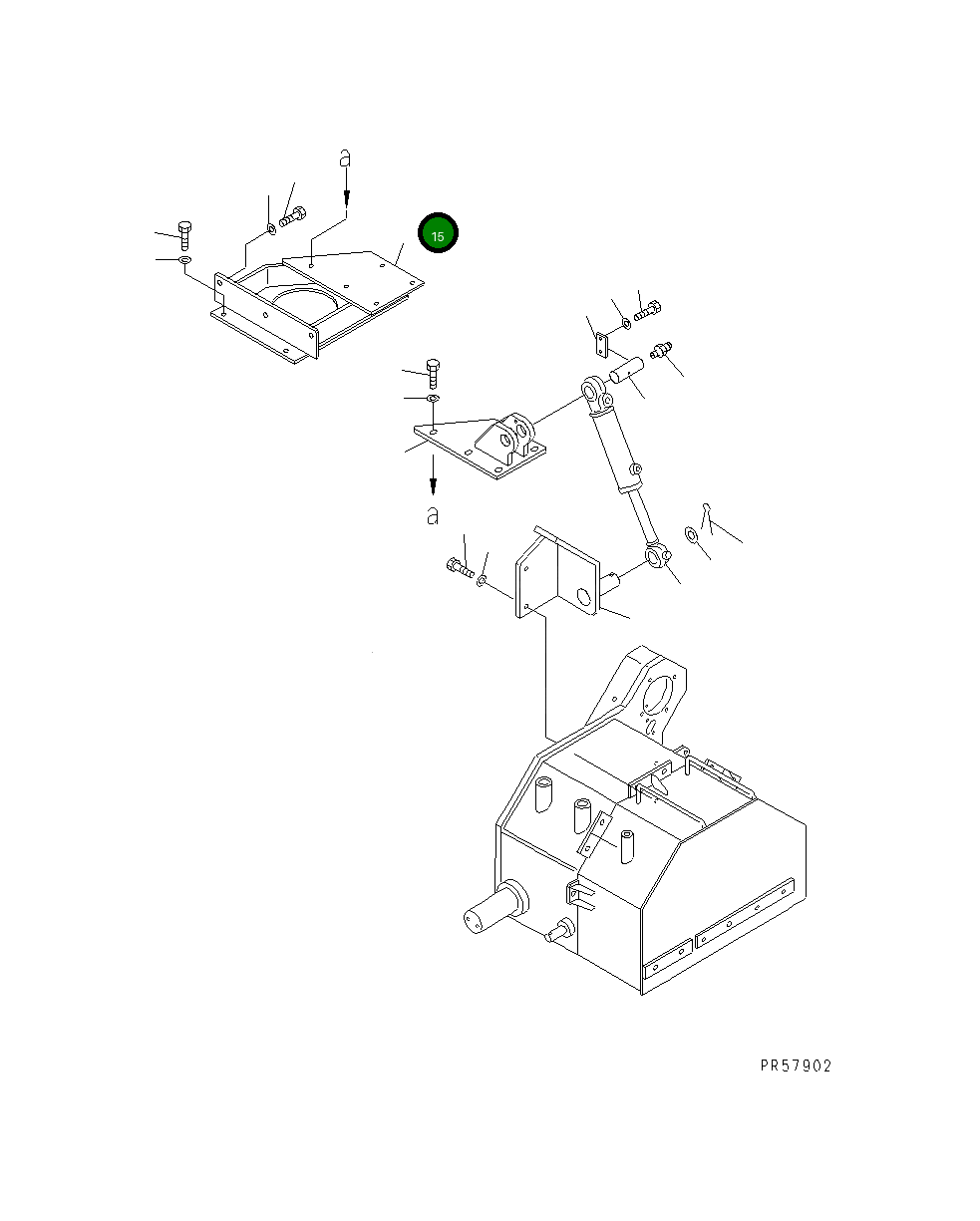 a

15

a

PR57902