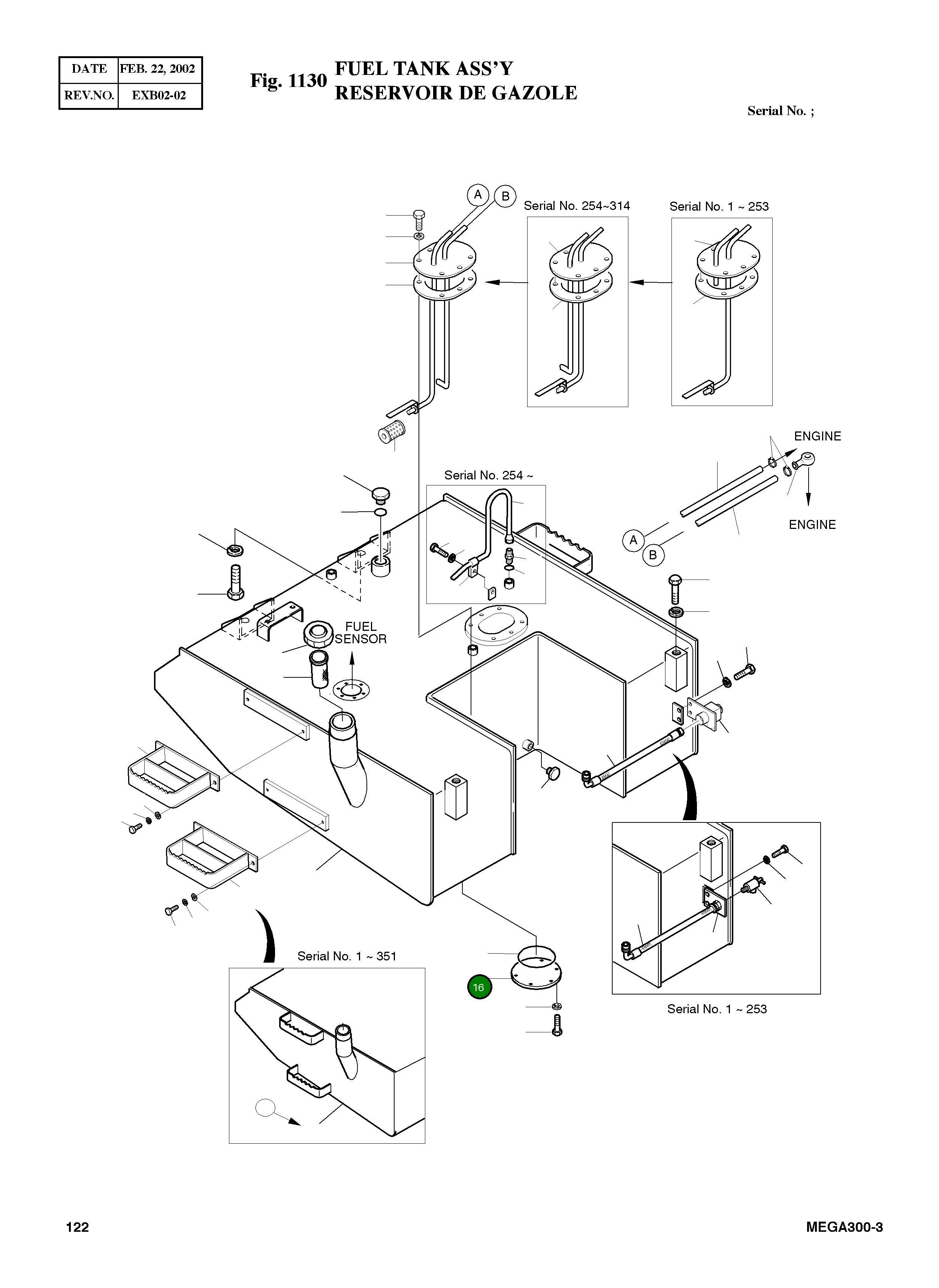 | DATE | FEB. 22, 2002 |
|---|---|
| REV.NO. | EXB02-02 |

Fig. 1130 FUEL TANK ASS'Y
RESERVOIR DE GAZOLE

Serial No. ;

A B

Serial No. 254~314

Serial No. 1 ~ 253

ENGINE

Serial No. 254 ~

ENGINE

A

B

FUEL SENSOR

Serial No. 1 ~ 351

16

Serial No. 1 ~ 253

122

MEGA300-3