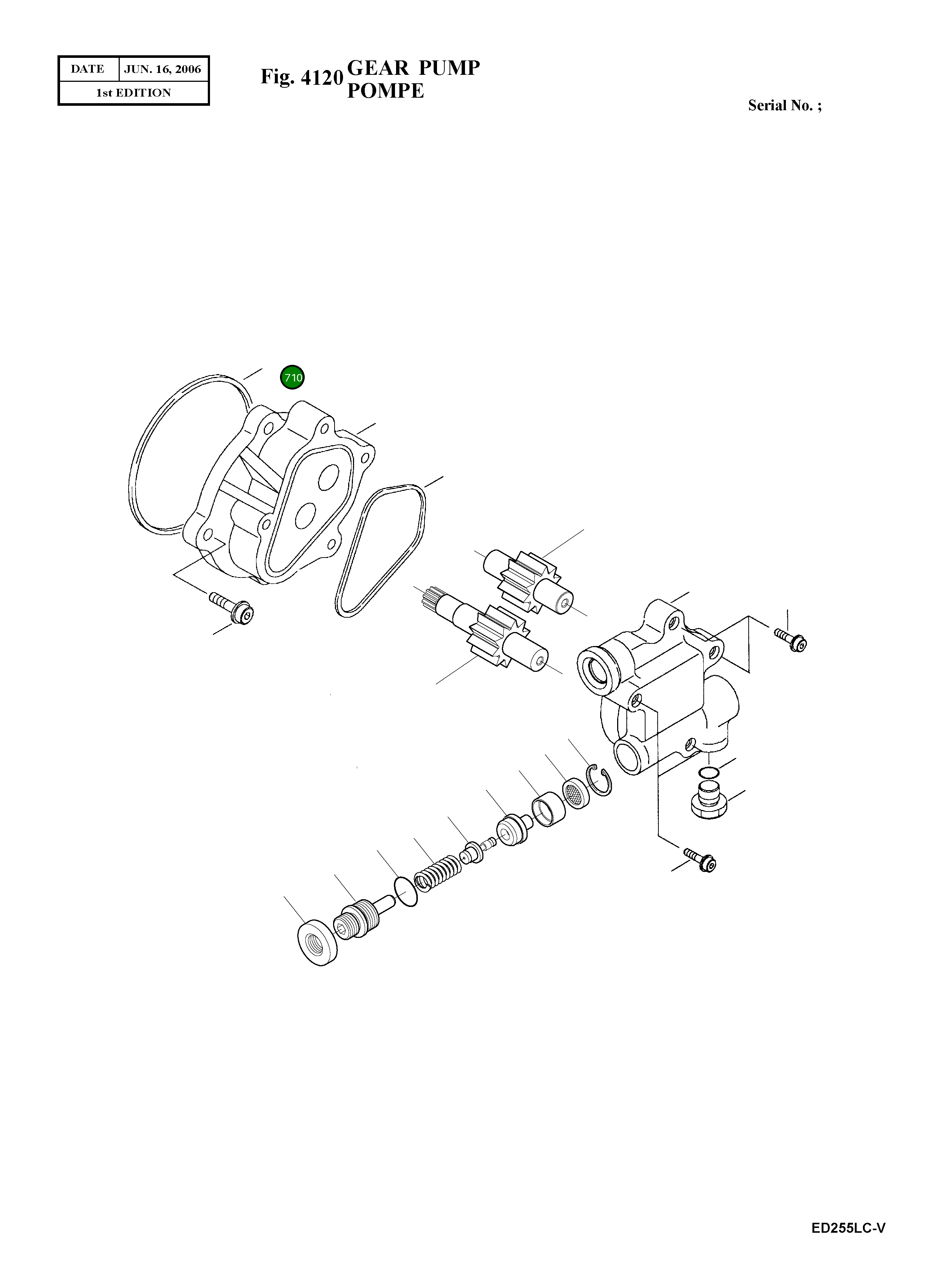 | DATE | JUN. 16, 2006 |
|---|---|
| 1st EDITION | |

Fig. 4120 GEAR PUMP
POMPE

Serial No. ;

710

ED255LC-V