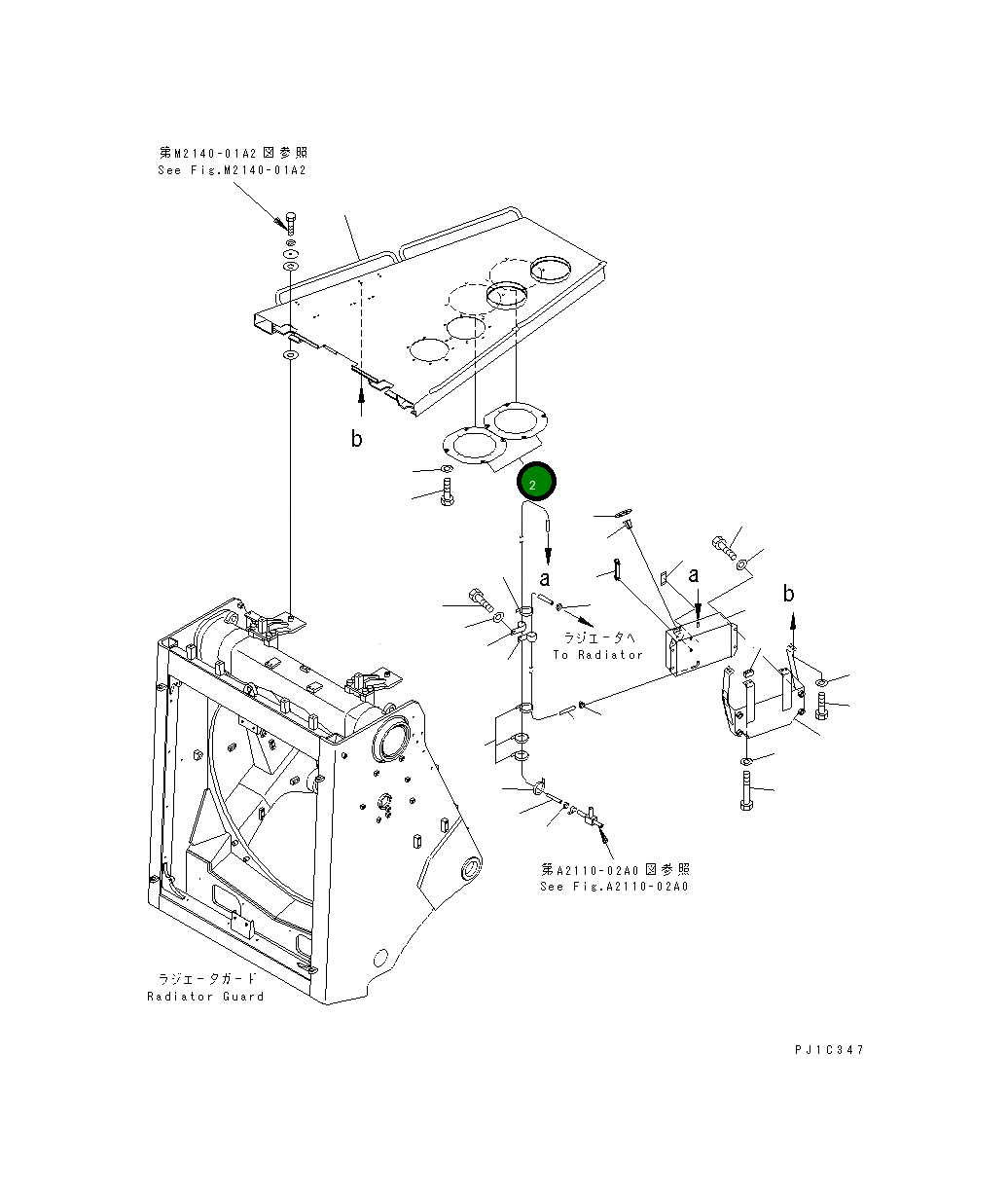 第M2140-01A2図参照
See Fig.M2140-01A2

b

2

a

a

b

ラジエータへ
To Radiator

第A2110-02A0図参照
See Fig.A2110-02A0

ラジエータガード
Radiator Guard

PJ1C347