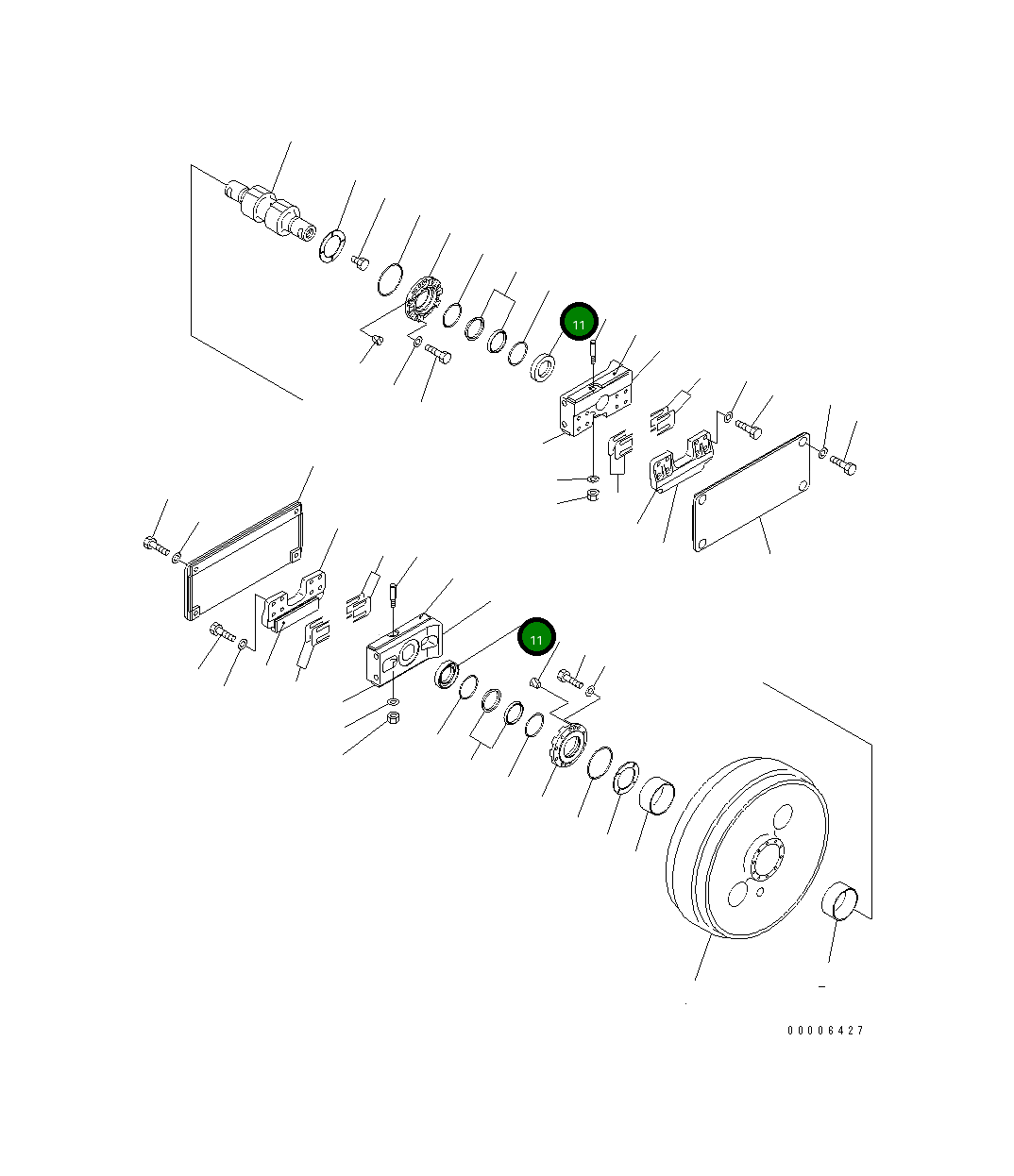 11

11

00006427