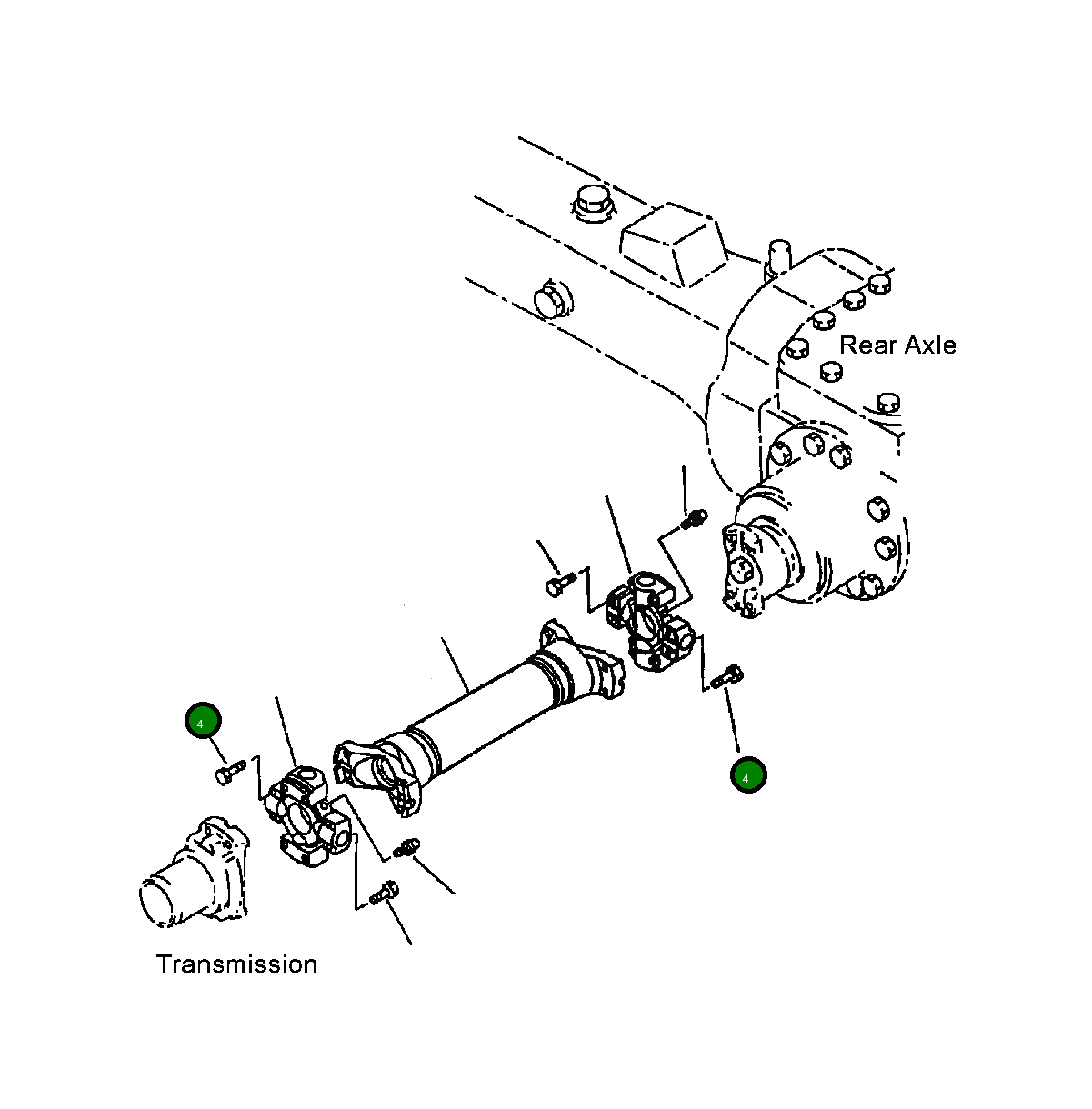 Rear Axle

4

4

Transmission