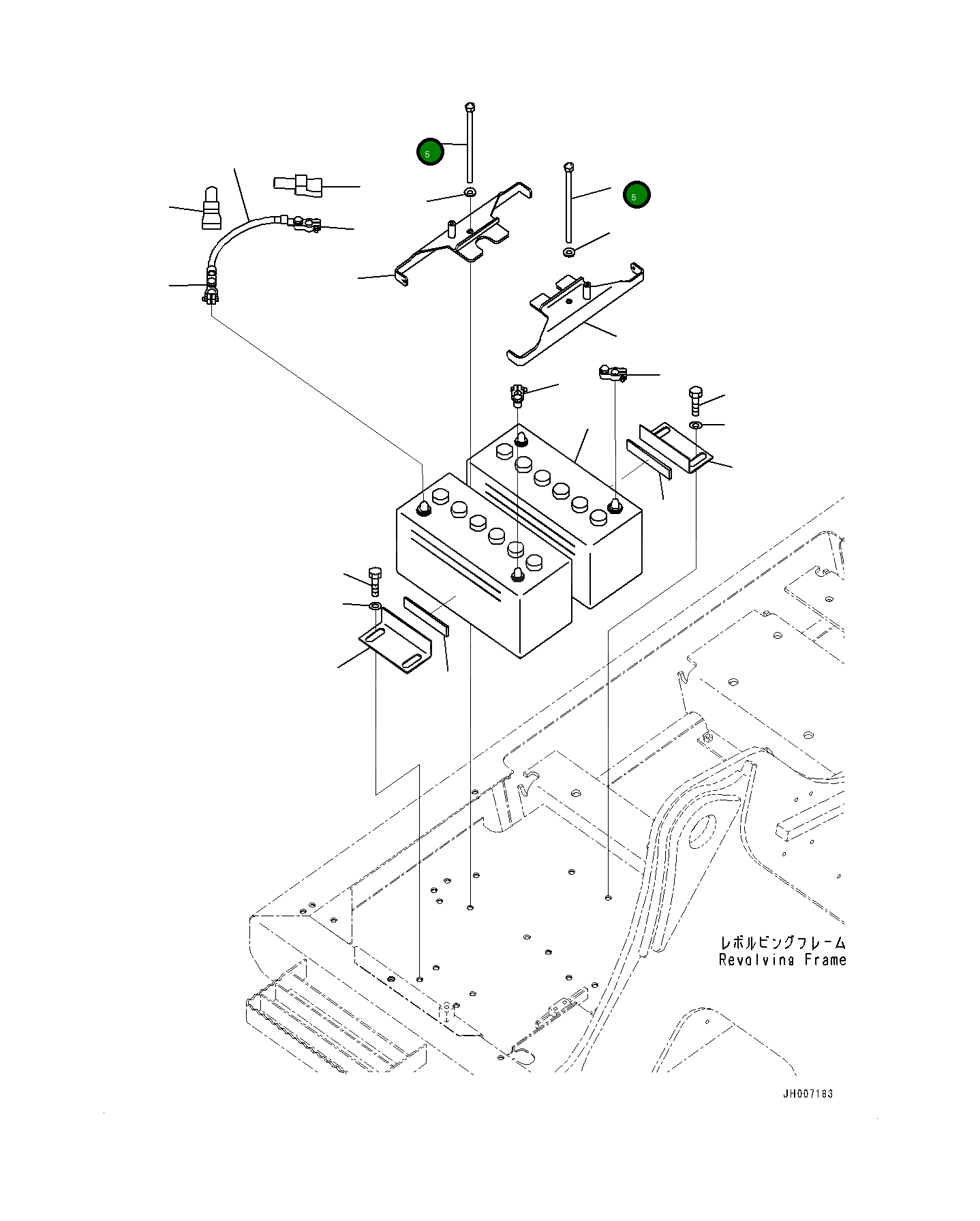 5

5

レボルビングフレーム
Revolving Frame

JH007183